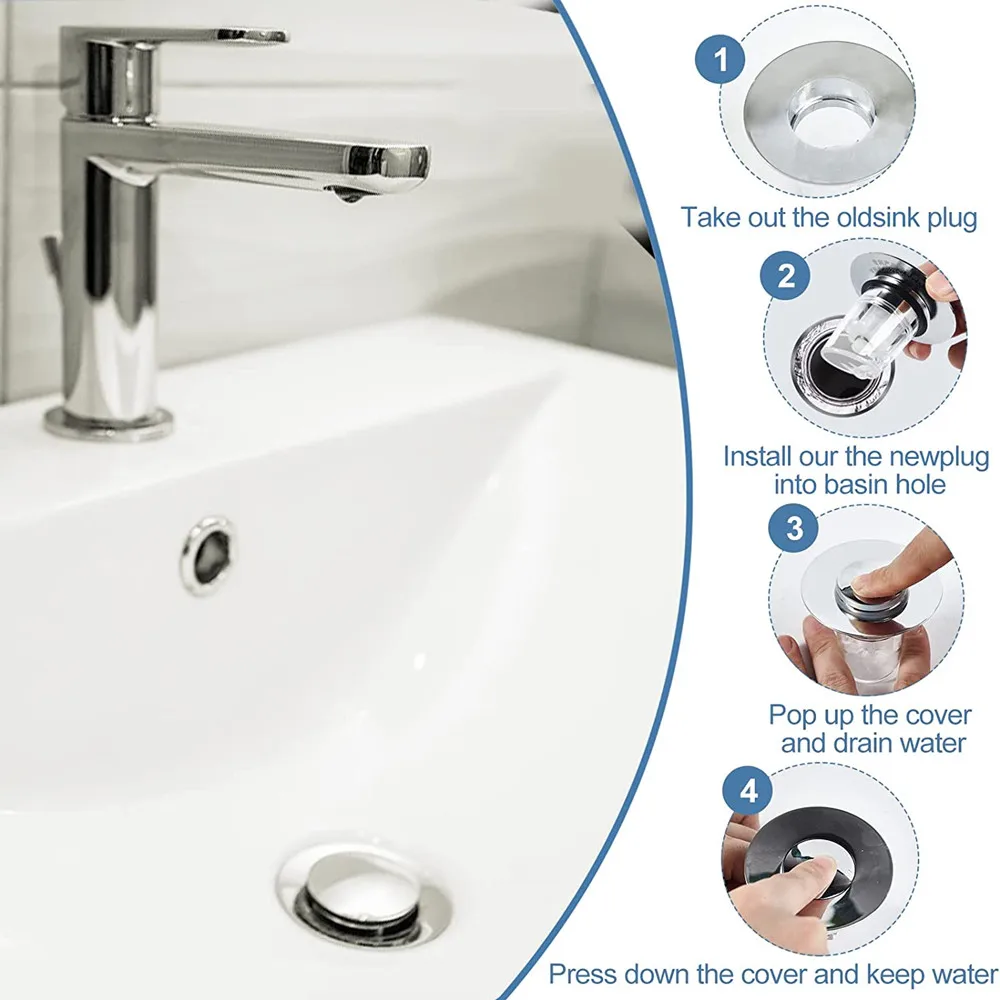 1
Take out the oldsink plug

2
Install our the newplug into basin hole

3
Pop up the cover and drain water

4
Press down the cover and keep water