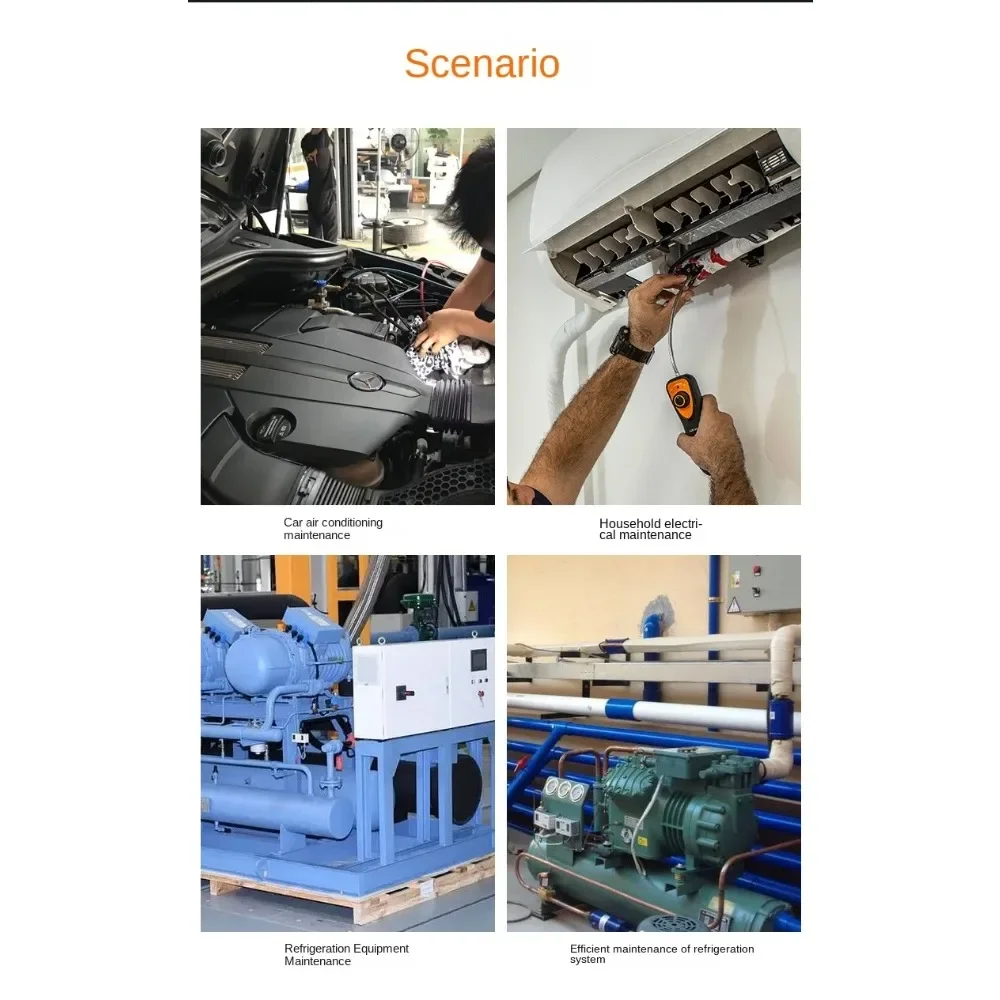 Scenario

Car air conditioning maintenance

Household electrical maintenance

Refrigeration Equipment Maintenance

Efficient maintenance of refrigeration system