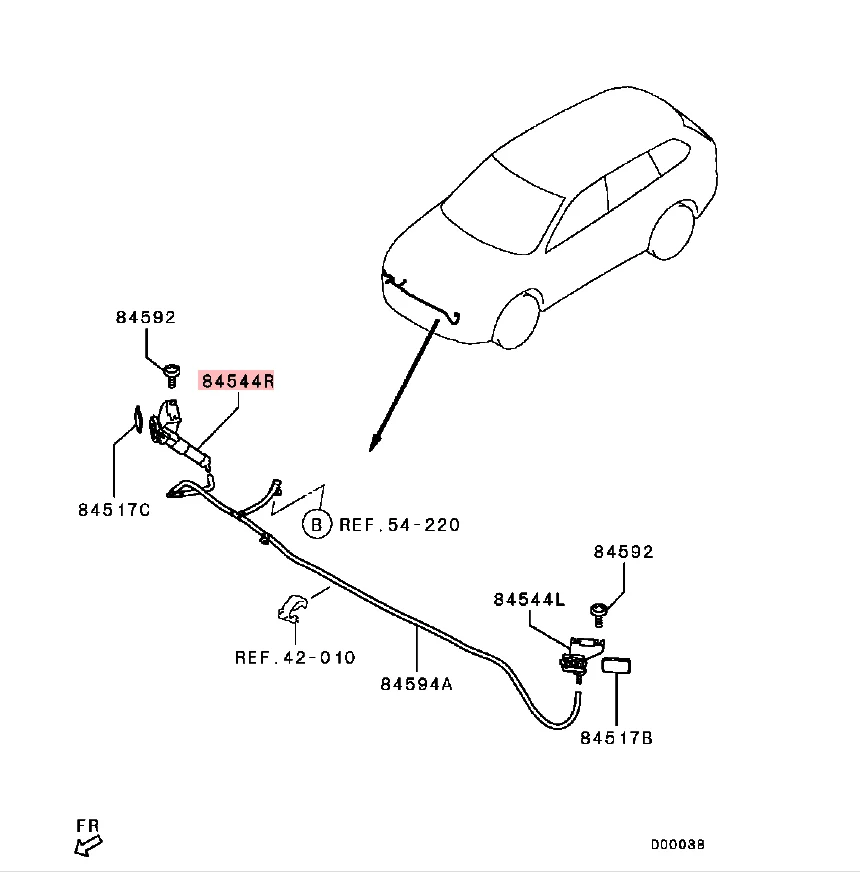 84592
84544R
84517C
B REF.54-220
84592
84544L
REF.42-010
84594A
84517B
FR
D00038