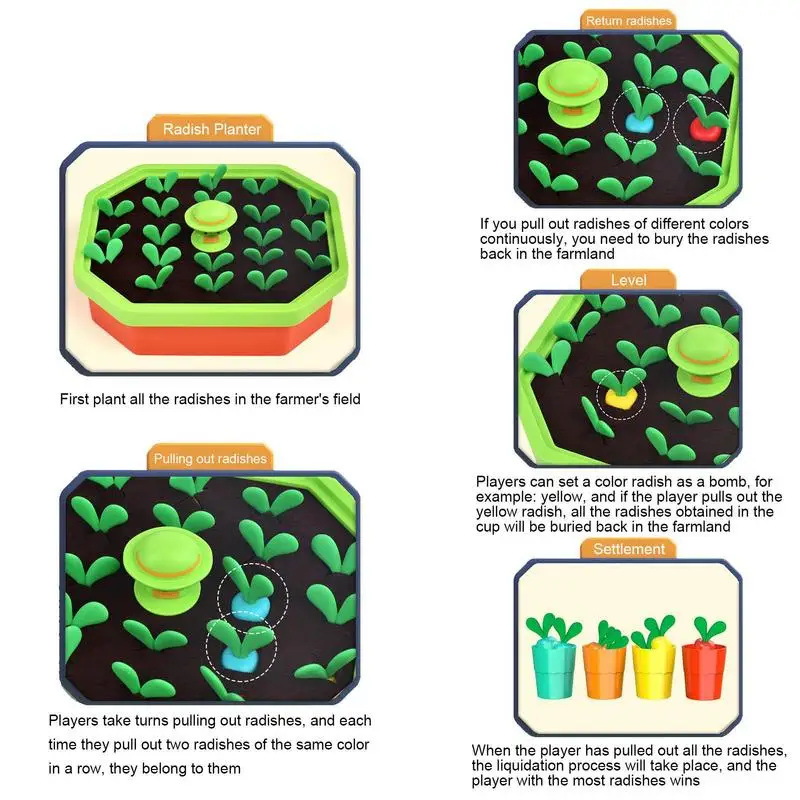 Radish Planter

First plant all the radishes in the farmer's field

Pulling out radishes

Players take turns pulling out radishes, and each time they pull out two radishes of the same color in a row, they belong to them

Return radishes

If you pull out radishes of different colors continuously, you need to bury the radishes back in the farmland

Level

Players can set a color radish as a bomb, for example: yellow, and if the player pulls out the yellow radish, all the radishes obtained in the cup will be buried back in the farmland

Settlement

When the player has pulled out all the radishes, the liquidation process will take place, and the player with the most radishes wins