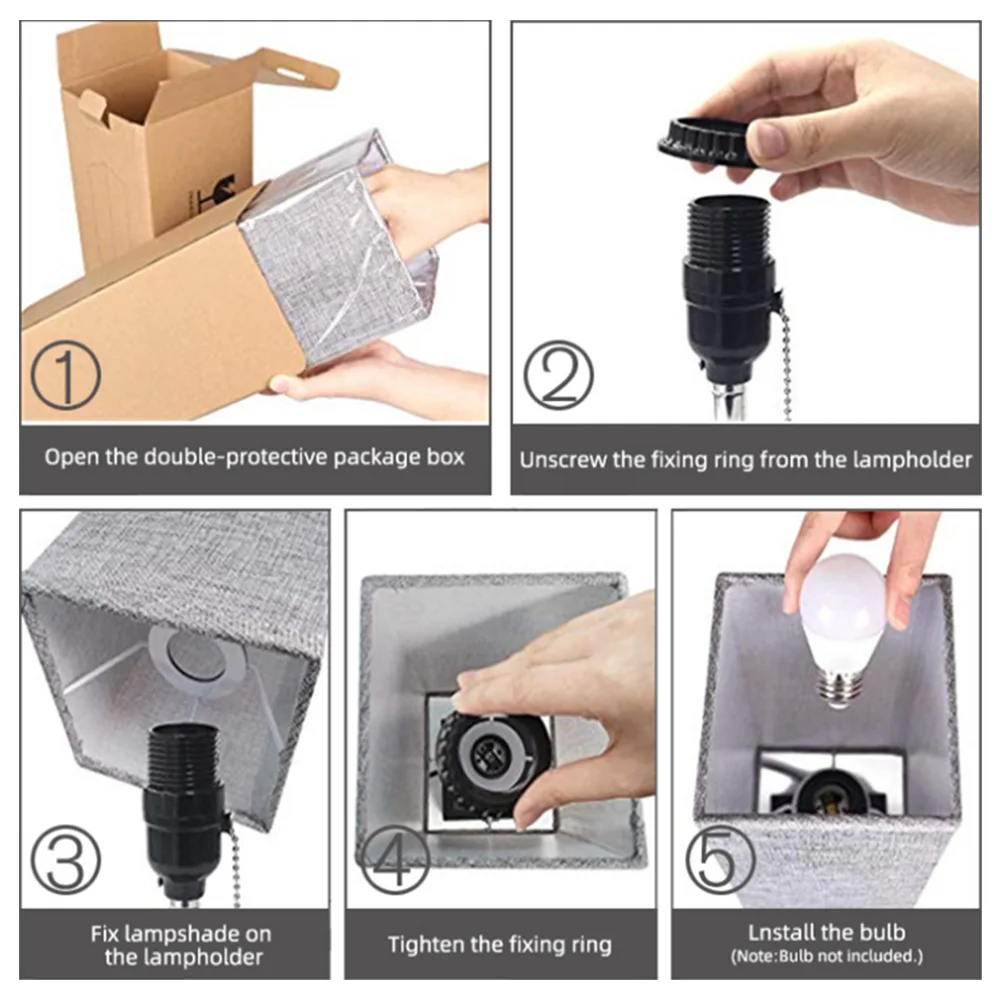 ①

Open the double-protective package box

②

Unscrew the fixing ring from the lampholder

③

Fix lampshade on the lampholder

④

Tighten the fixing ring

⑤

Lnstall the bulb
(Note:Bulb not included.)