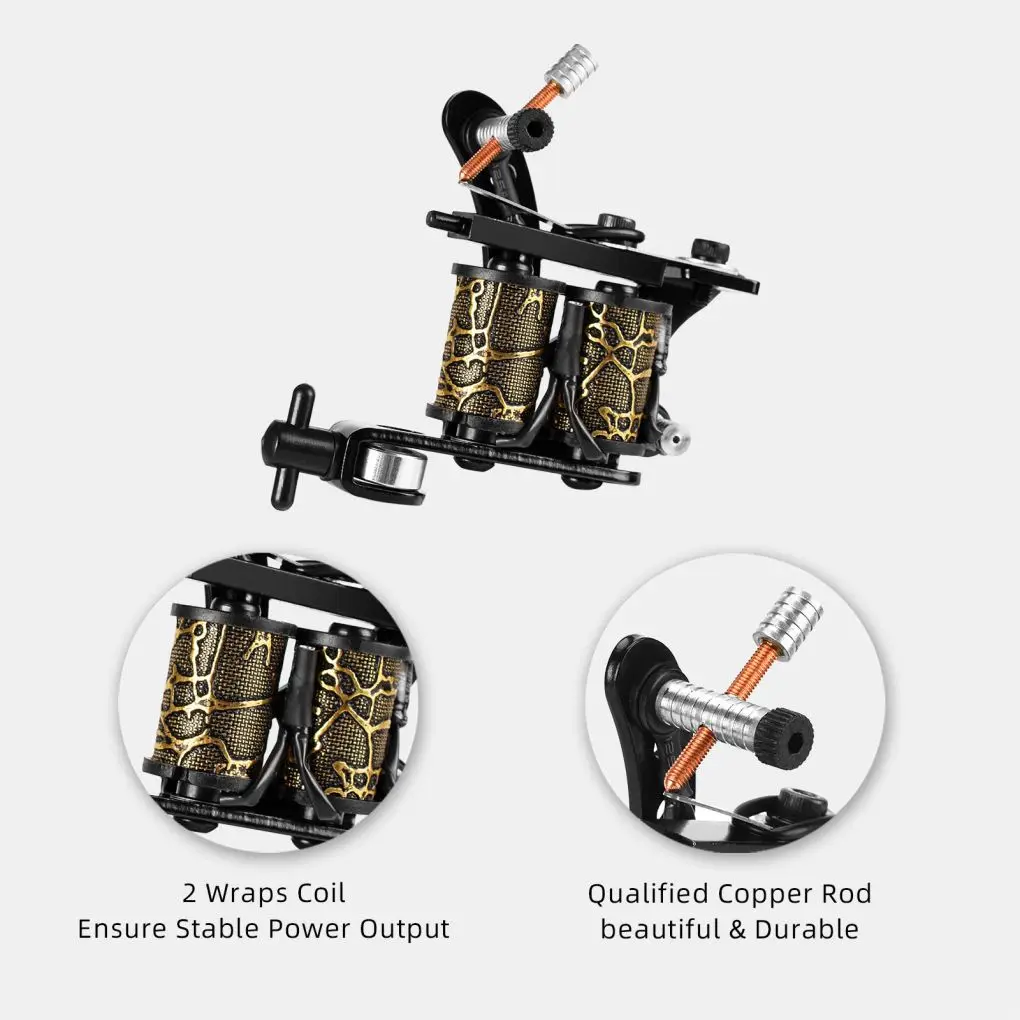 2 Wraps Coil
Ensure Stable Power Output

Qualified Copper Rod
beautiful & Durable