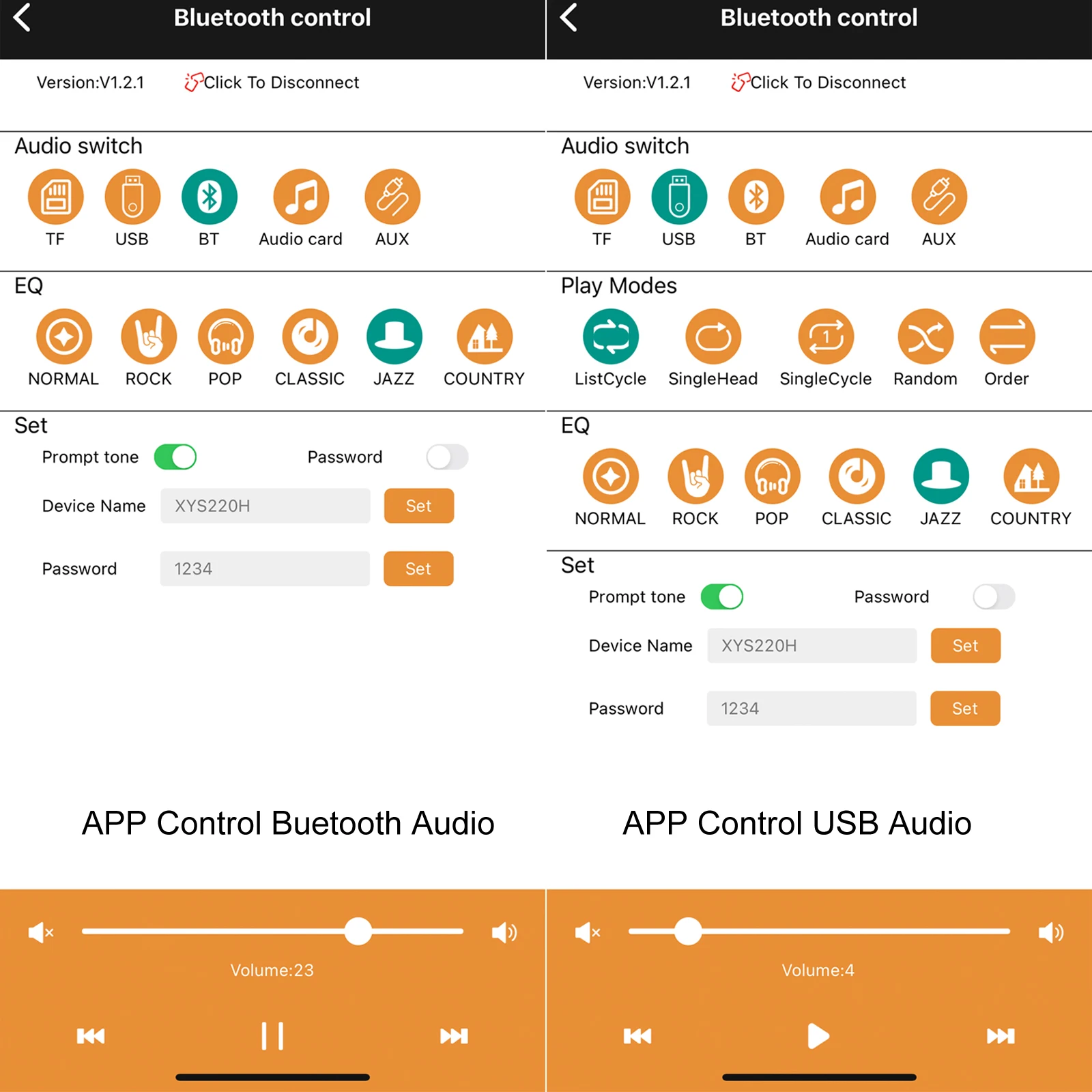 Bluetooth control

Version:V1.2.1 Click To Disconnect

Audio switch

TF USB BT Audio card AUX

EQ

NORMAL ROCK POP CLASSIC JAZZ COUNTRY

Set

Prompt tone Password

Device Name XYS220H Set

Password 1234 Set

APP Control Buetooth Audio

Volume:23

Bluetooth control

Version:V1.2.1 Click To Disconnect

Audio switch

TF USB BT Audio card AUX

Play Modes

ListCycle SingleHead SingleCycle Random Order

EQ

NORMAL ROCK POP CLASSIC JAZZ COUNTRY

Set

Prompt tone Password

Device Name XYS220H Set

Password 1234 Set

APP Control USB Audio

Volume:4