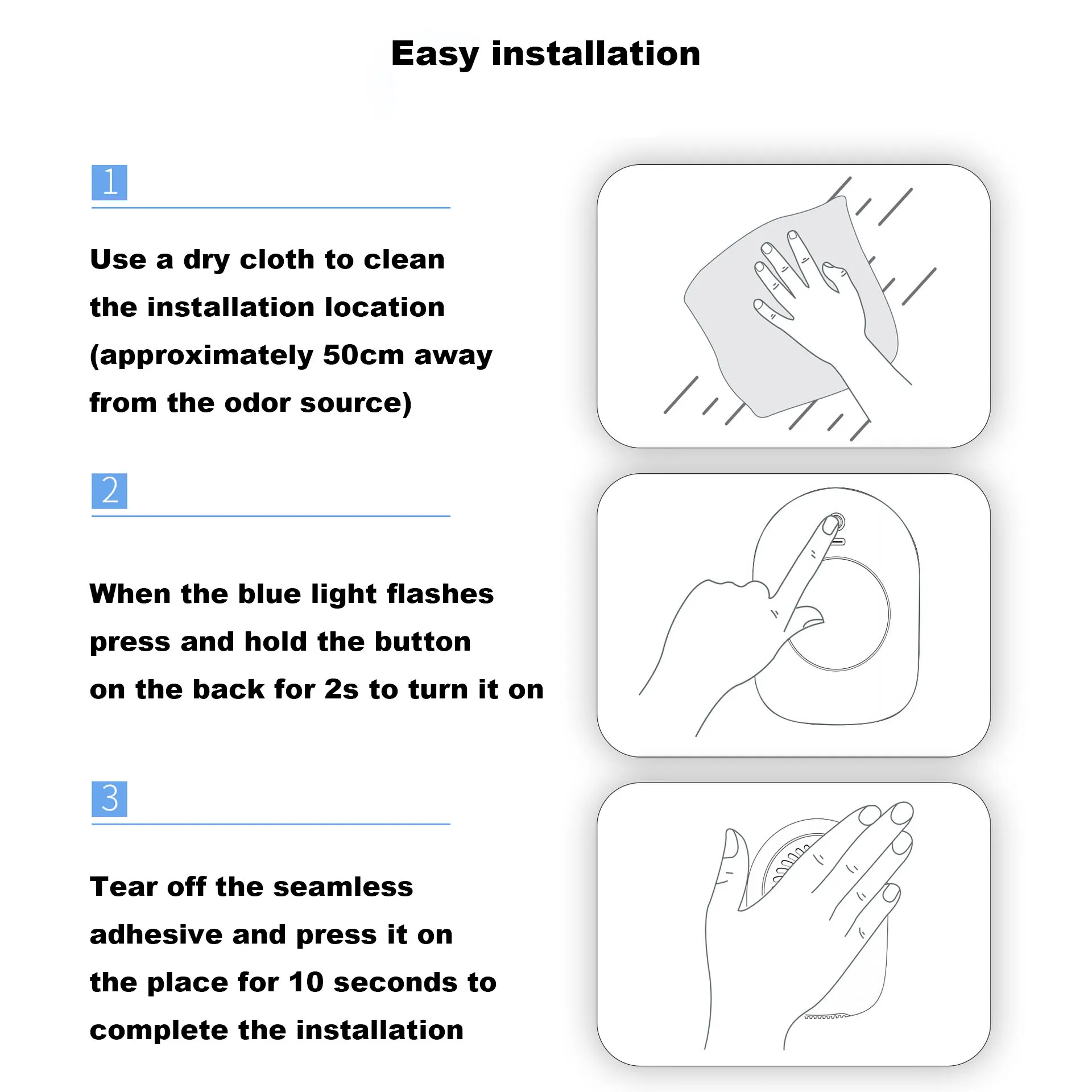 Easy installation

1

Use a dry cloth to clean the installation location (approximately 50cm away from the odor source)

2

When the blue light flashes press and hold the button on the back for 2s to turn it on

3

Tear off the seamless adhesive and press it on the place for 10 seconds to complete the installation