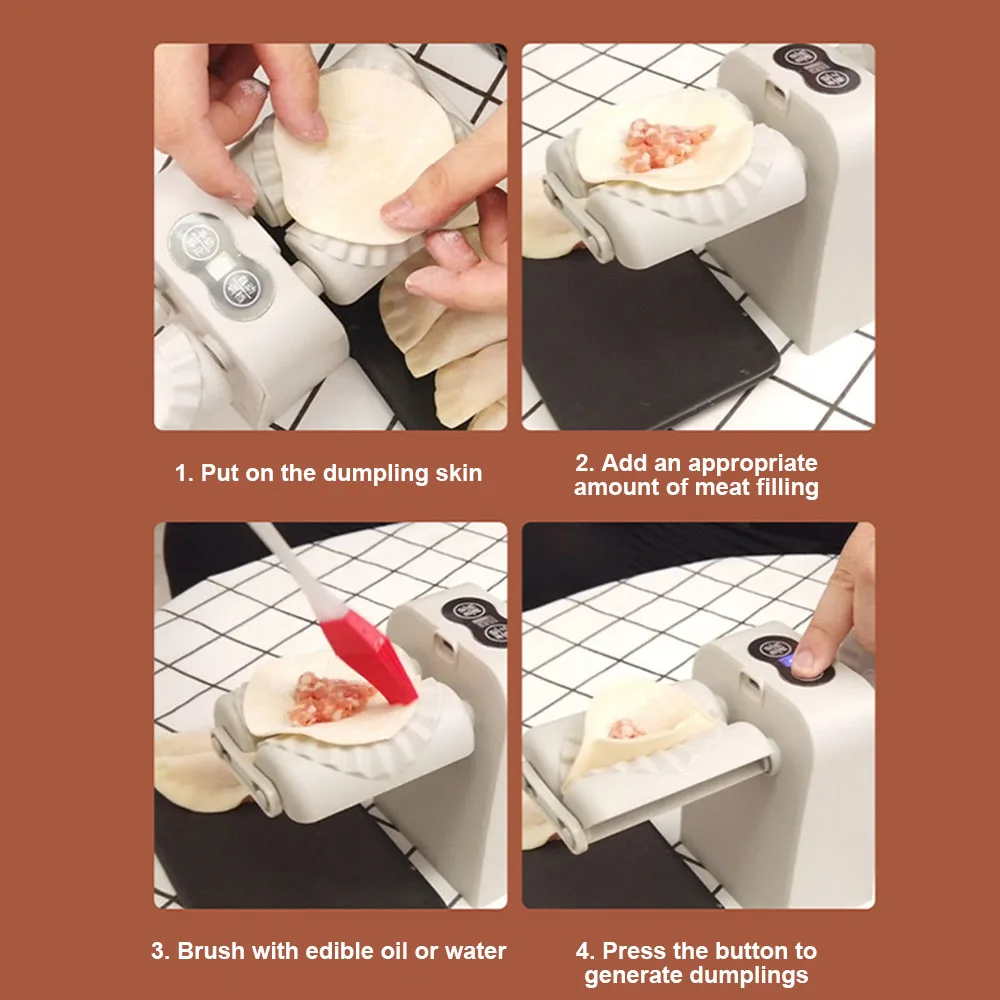 1. Put on the dumpling skin

2. Add an appropriate amount of meat filling

3. Brush with edible oil or water

4. Press the button to generate dumplings