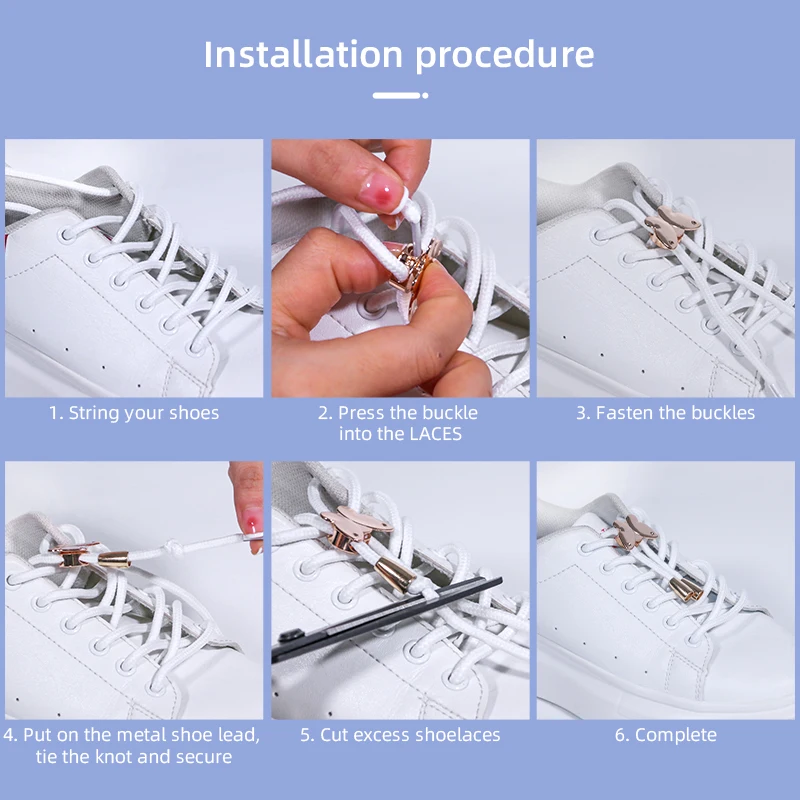 Installation procedure

1. String your shoes

2. Press the buckle into the LACES

3. Fasten the buckles

4. Put on the metal shoe lead, tie the knot and secure

5. Cut excess shoelaces

6. Complete