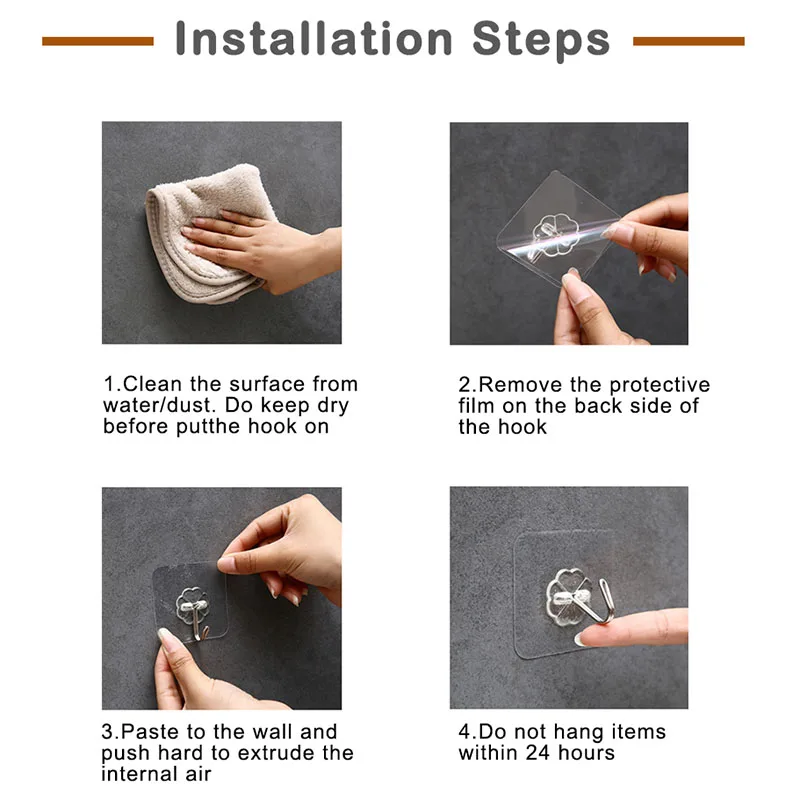 Installation Steps

1.Clean the surface from water/dust. Do keep dry before putthe hook on

2.Remove the protective film on the back side of the hook

3.Paste to the wall and push hard to extrude the internal air

4.Do not hang items within 24 hours