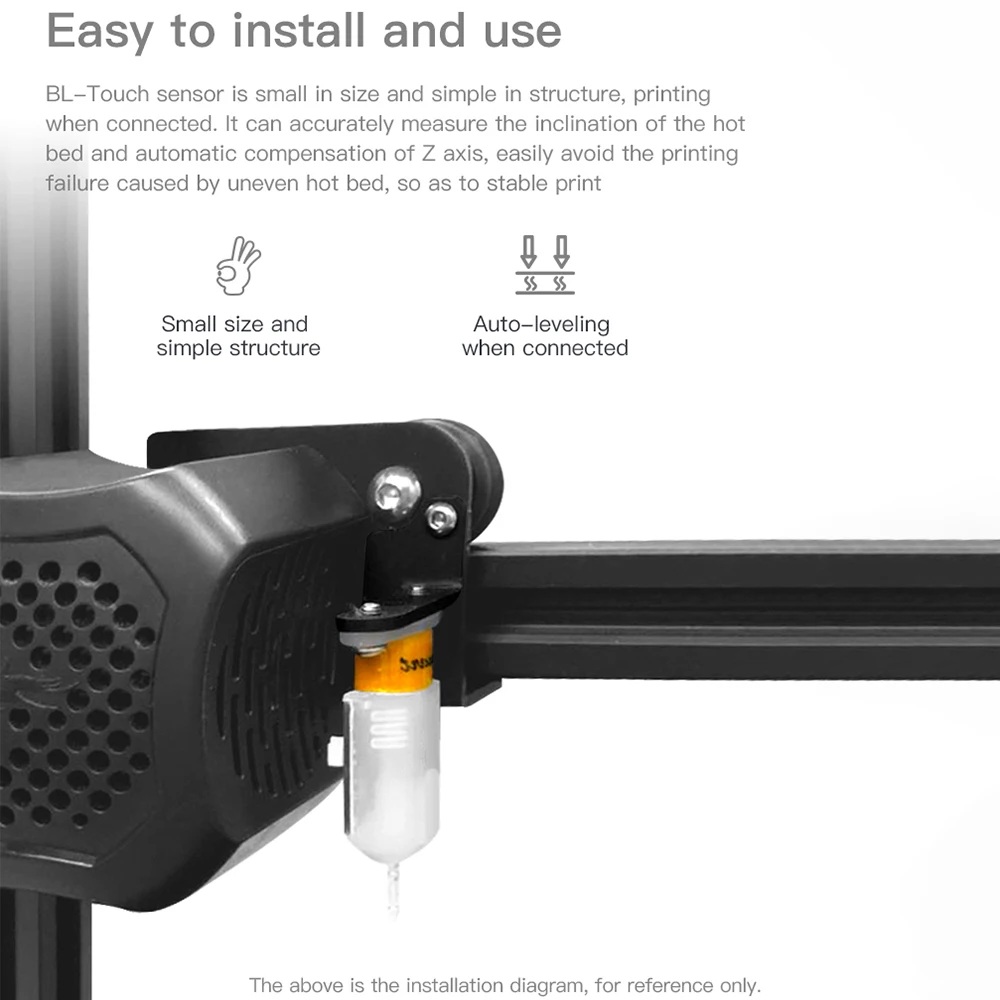 Easy to install and use

BL–Touch sensor is small in size and simple in structure, printing when connected. It can accurately measure the inclination of the hot bed and automatic compensation of Z axis, easily avoid the printing failure caused by uneven hot bed, so as to stable print

Small size and simple structure

Auto–leveling when connected

The above is the installation diagram, for reference only.