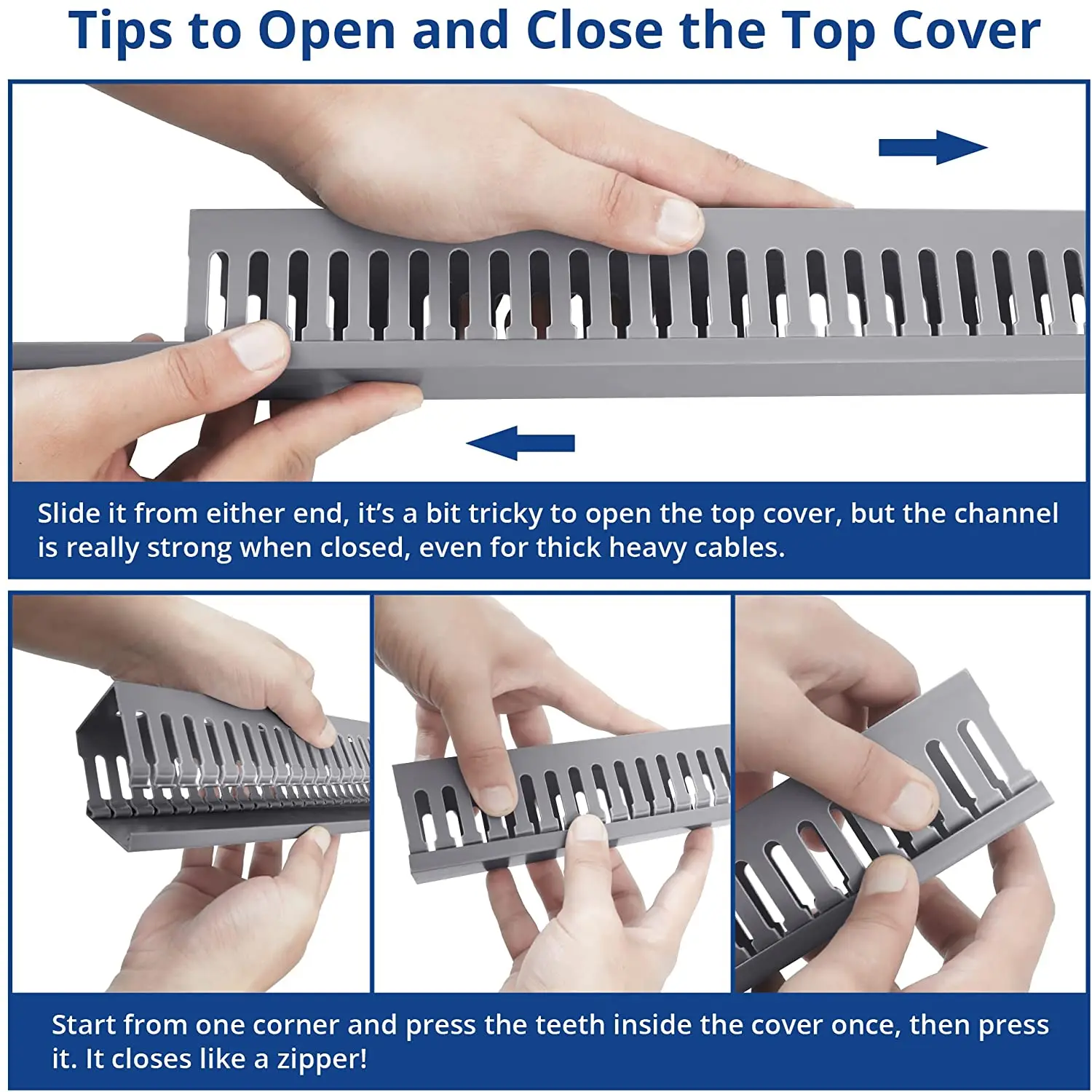 Tips to Open and Close the Top Cover

Slide it from either end, it's a bit tricky to open the top cover, but the channel is really strong when closed, even for thick heavy cables.

Start from one corner and press the teeth inside the cover once, then press it. It closes like a zipper!