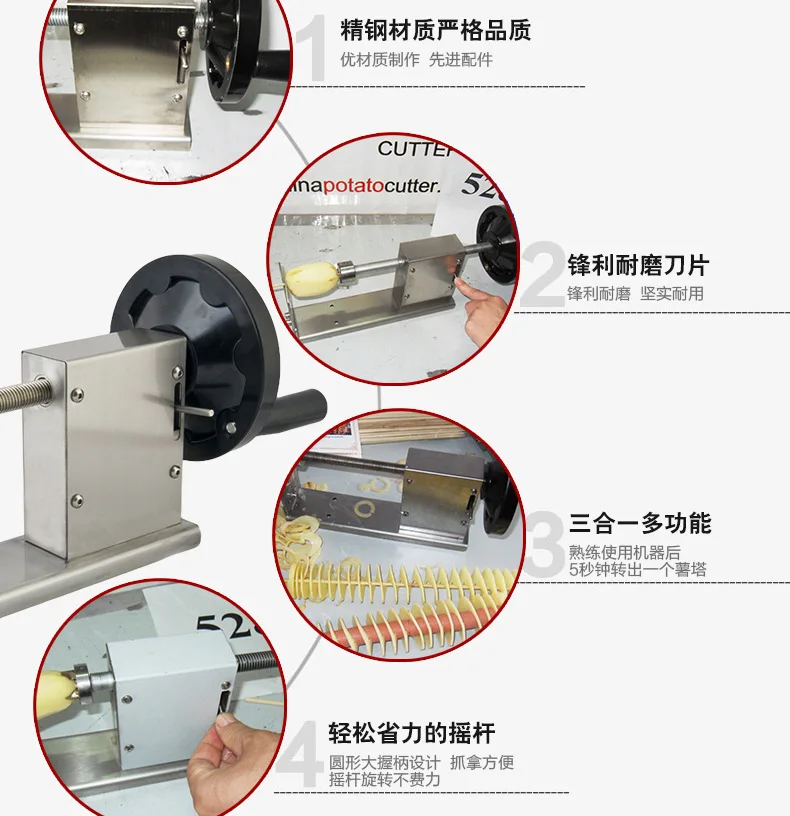 1
精钢材质严格品质
优材质制作 先进配件

CUTTER
inapotatocutter.
52

2
锋利耐磨刀片
锋利耐磨 坚实耐用

3
三合一多功能
熟练使用机器后
5秒钟转出一个薯塔

52

4
轻松省力的摇杆
圆形大握柄设计 抓拿方便
摇杆旋转不费力