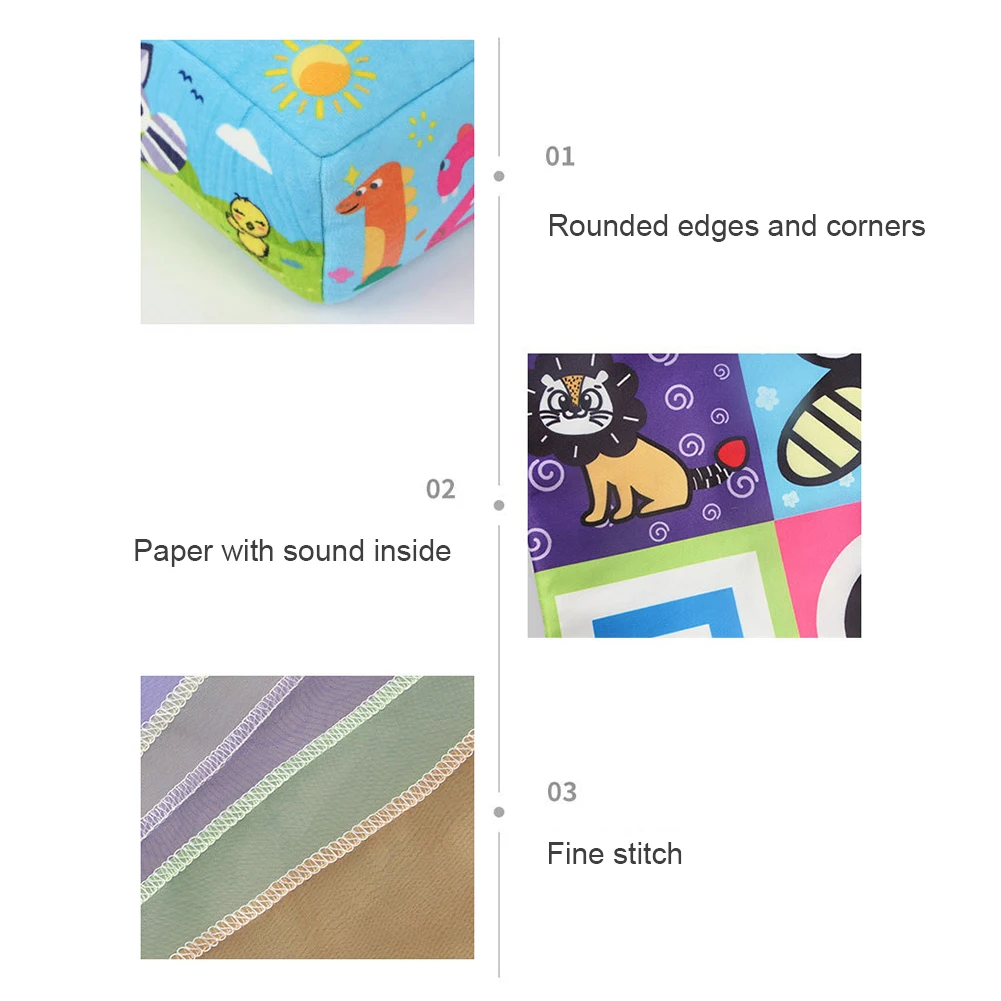 01

Rounded edges and corners

02

Paper with sound inside

03

Fine stitch