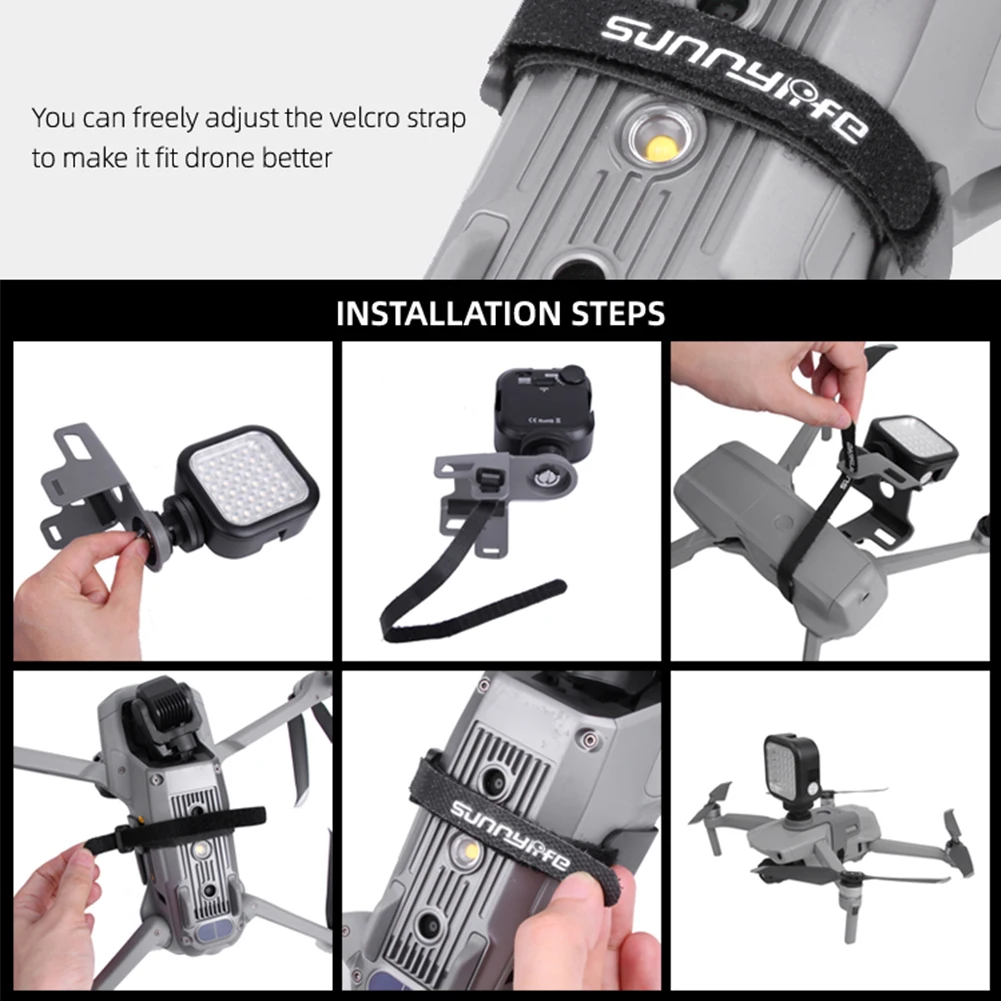 You can freely adjust the velcro strap to make it fit drone better

sunnylife

INSTALLATION STEPS

sunnylife