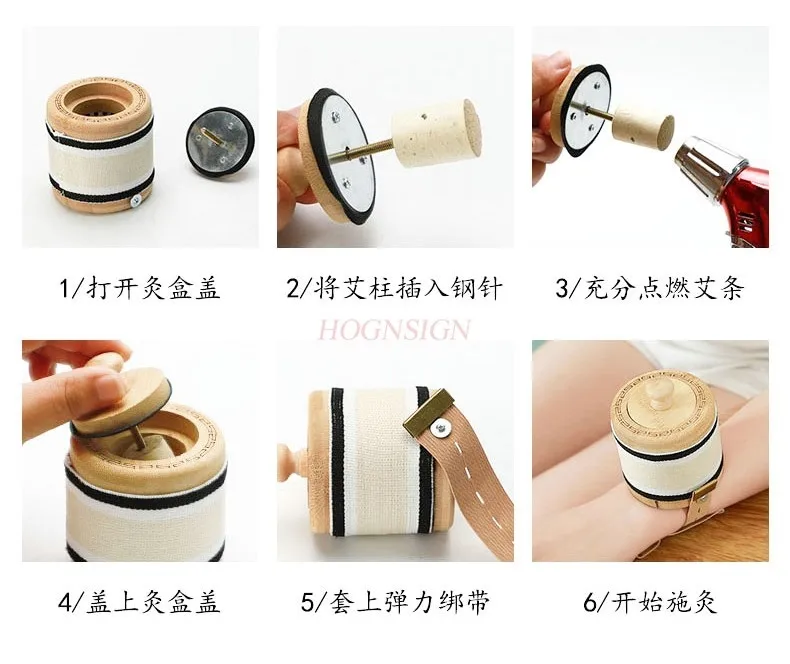 1/打开灸盒盖

2/将艾柱插入钢针

3/充分点燃艾条

HOGNSIGN

4/盖上灸盒盖

5/套上弹力绑带

6/开始施灸