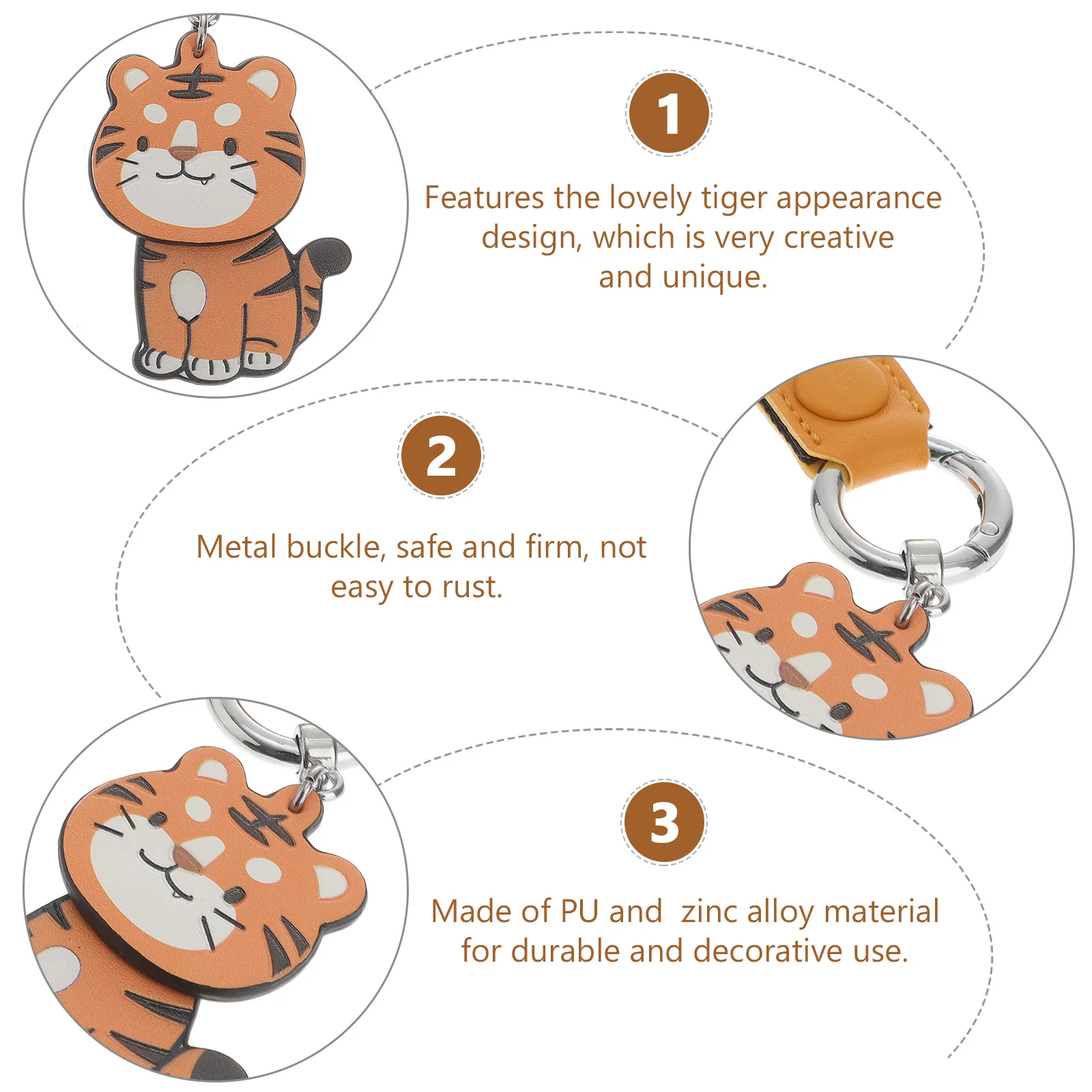 1

Features the lovely tiger appearance design, which is very creative and unique.

2

Metal buckle, safe and firm, not easy to rust.

3

Made of PU and  zinc alloy material for durable and decorative use.