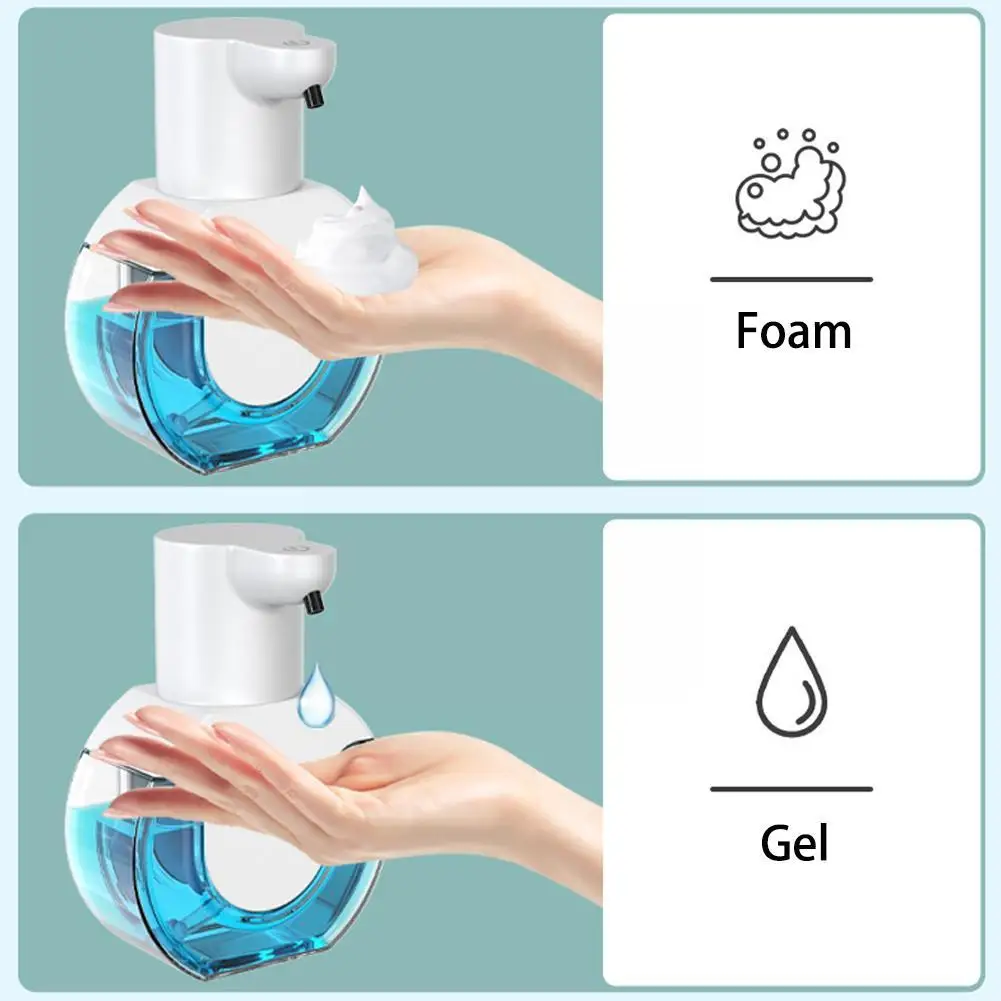 Foam

Gel