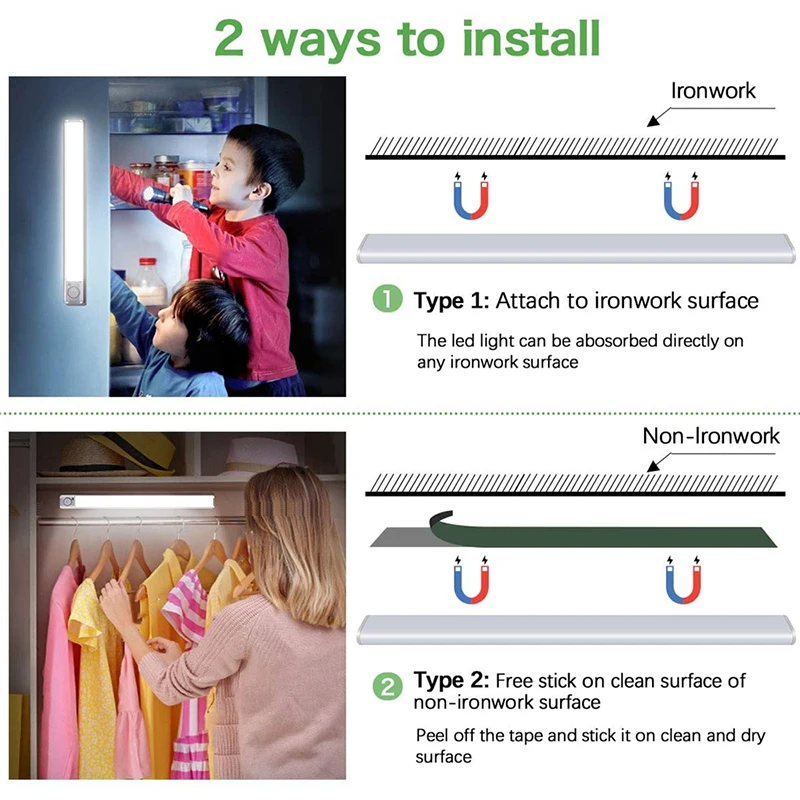 2 ways to install

Ironwork

1 Type 1: Attach to ironwork surface

The led light can be abosorbed directly on any ironwork surface

Non-Ironwork

2 Type 2: Free stick on clean surface of non-ironwork surface

Peel off the tape and stick it on clean and dry surface