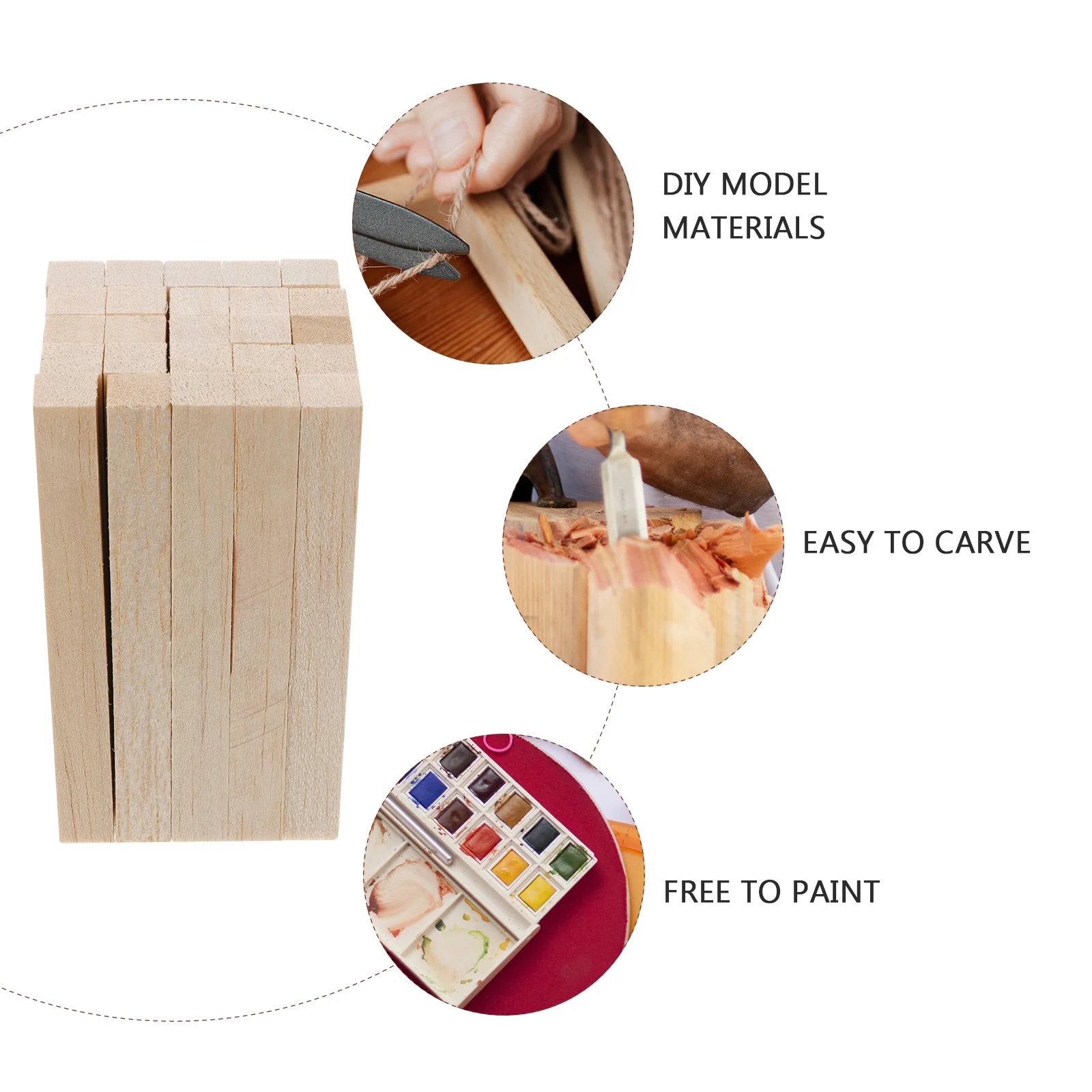 DIY MODEL MATERIALS

EASY TO CARVE

FREE TO PAINT