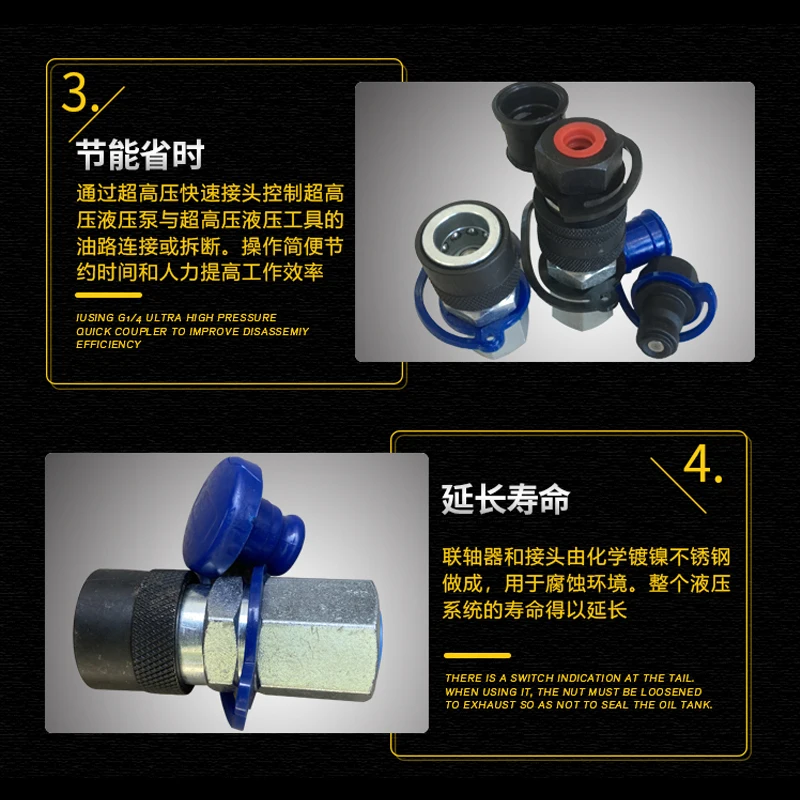 3.

节能省时

通过超高压快速接头控制超高压液压泵与超高压液压工具的油路连接或拆断。操作简便节约时间和人力提高工作效率

IUSING G1/4 ULTRA HIGH PRESSURE QUICK COUPLER TO IMPROVE DISASSEMIY EFFICIENCY

4.

延长寿命

联轴器和接头由化学镀镍不锈钢做成，用于腐蚀环境。整个液压系统的寿命得以延长

THERE IS A SWITCH INDICATION AT THE TAIL. WHEN USING IT, THE NUT MUST BE LOOSENED TO EXHAUST SO AS NOT TO SEAL THE OIL TANK.