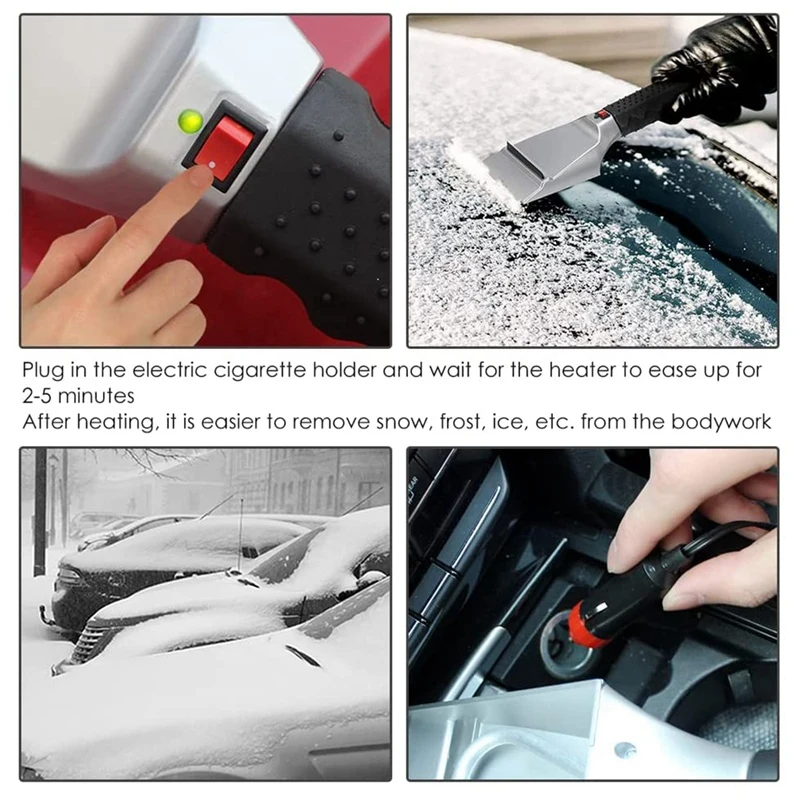 Plug in the electric cigarette holder and wait for the heater to ease up for 2-5 minutes
After heating, it is easier to remove snow, frost, ice, etc. from the bodywork