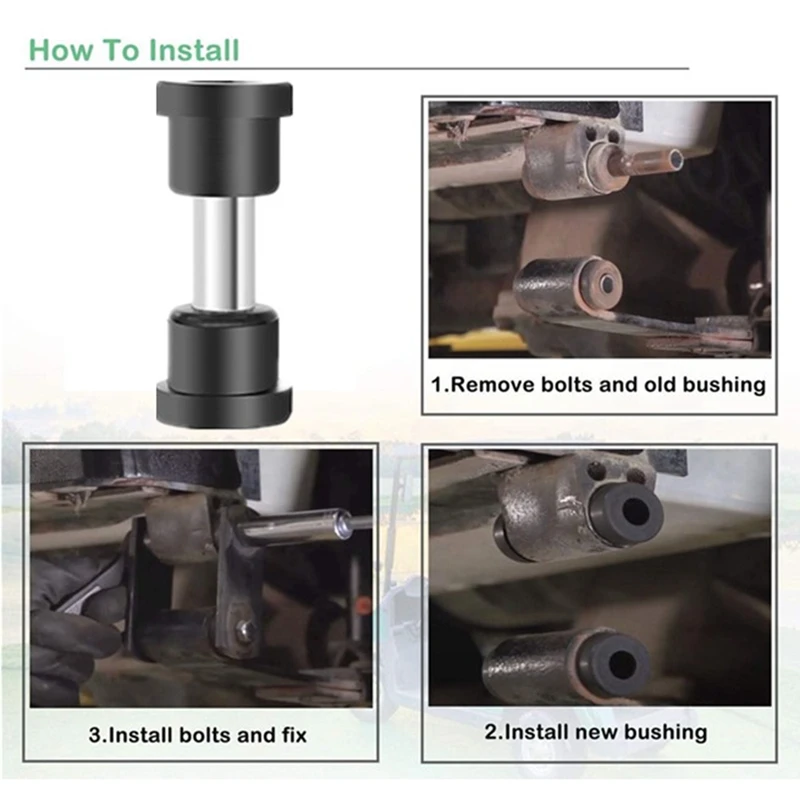 How To Install

1.Remove bolts and old bushing

3.Install bolts and fix

2.Install new bushing