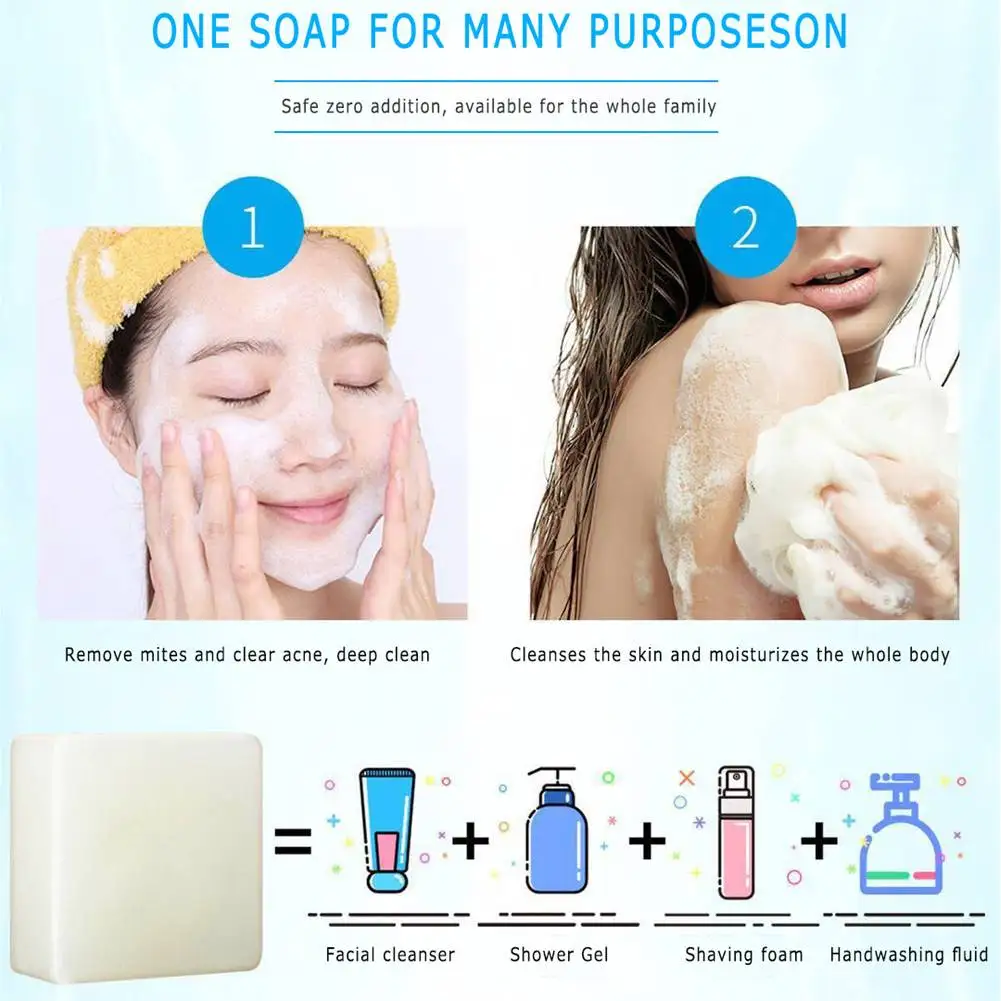 ONE SOAP FOR MANY PURPOSESON

Safe zero addition, available for the whole family

1

2

Remove mites and clear acne, deep clean

Cleanses the skin and moisturizes the whole body

= + + +

Facial cleanser

Shower Gel

Shaving foam

Handwashing fluid