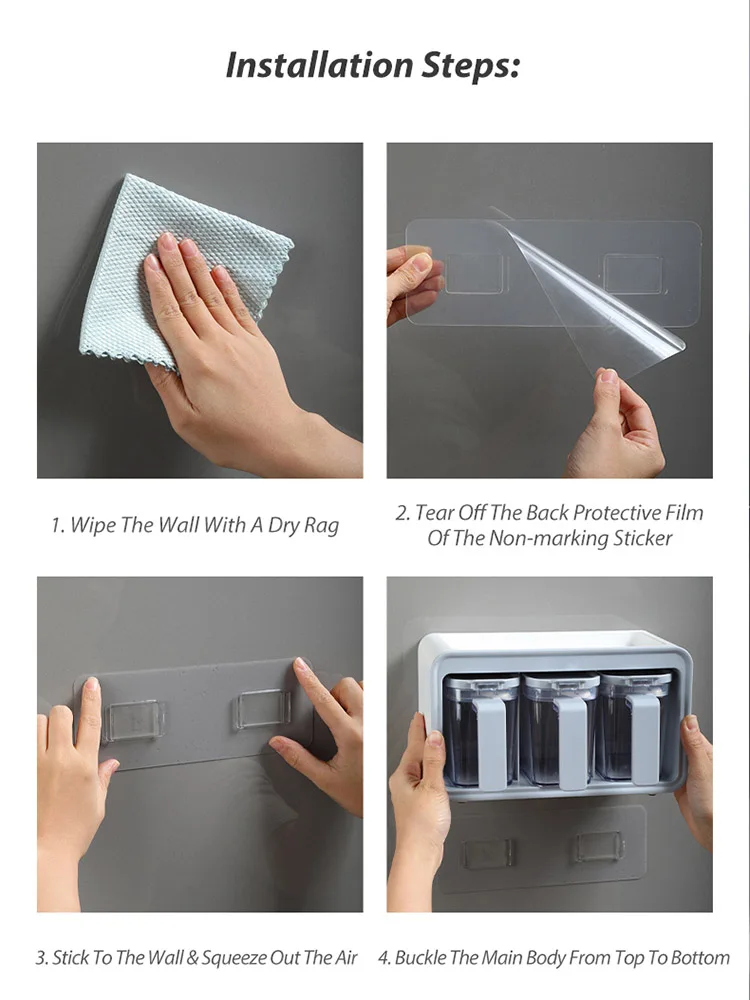 Installation Steps:

1. Wipe The Wall With A Dry Rag

2. Tear Off The Back Protective Film Of The Non-marking Sticker

3. Stick To The Wall & Squeeze Out The Air

4. Buckle The Main Body From Top To Bottom