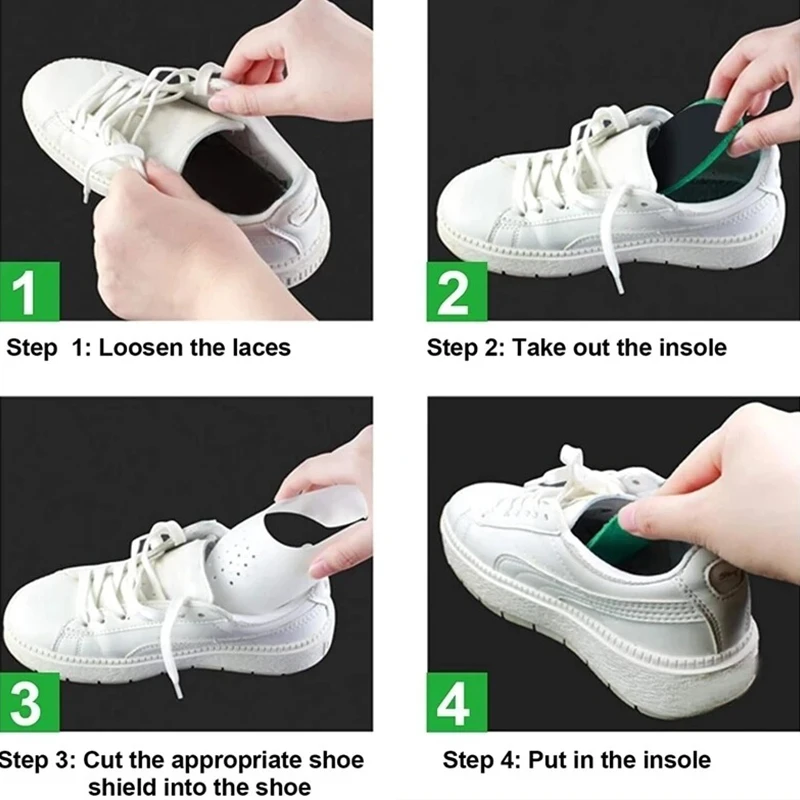 1

Step 1: Loosen the laces

2

Step 2: Take out the insole

3

Step 3: Cut the appropriate shoe shield into the shoe

4

Step 4: Put in the insole