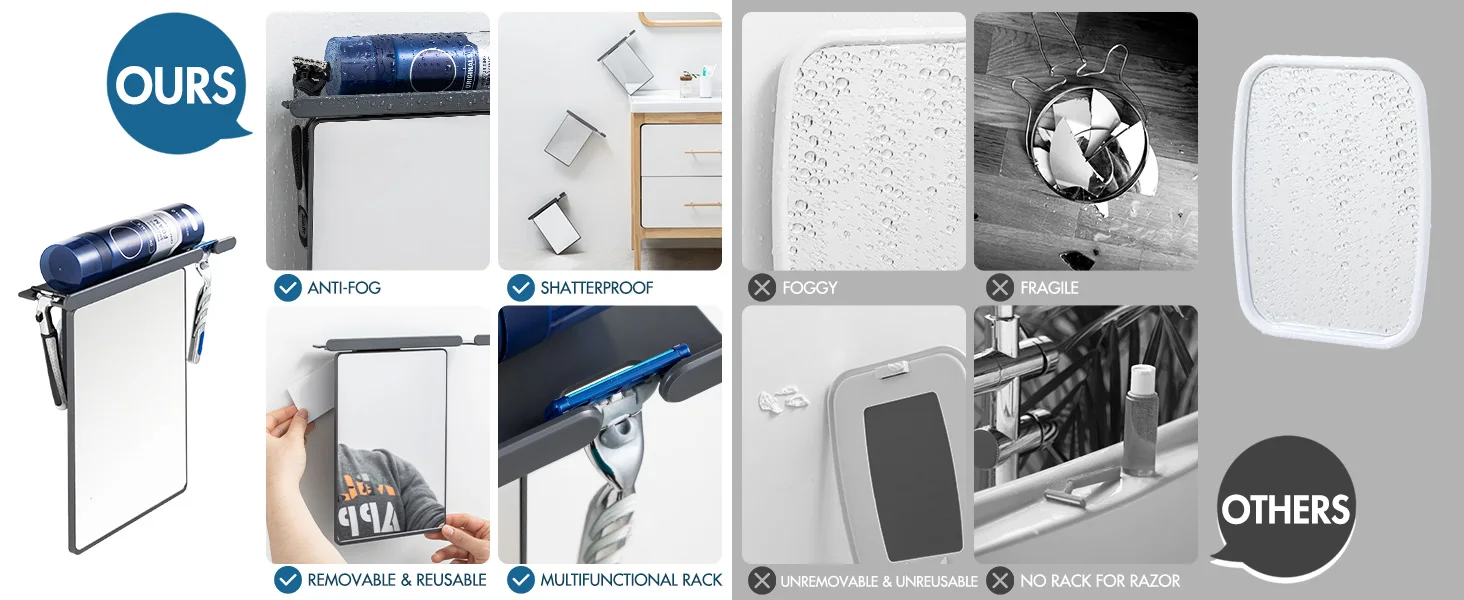 OURS

ANTI-FOG

SHATTERPROOF

REMOVABLE & REUSABLE

MULTIFUNCTIONAL RACK

FOGGY

FRAGILE

UNREMOVABLE & UNREUSABLE

NO RACK FOR RAZOR

OTHERS