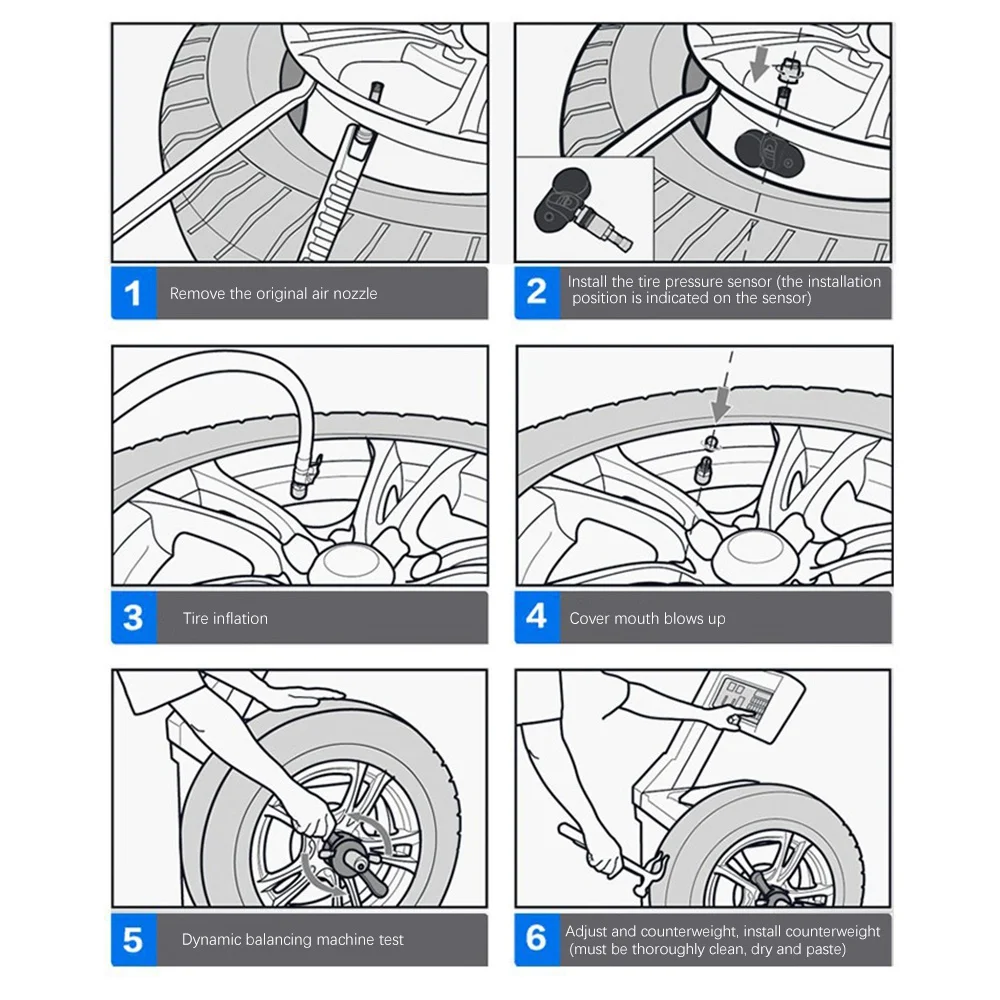 1 Remove the original air nozzle

2 Install the tire pressure sensor (the installation position is indicated on the sensor)

3 Tire inflation

4 Cover mouth blows up

5 Dynamic balancing machine test

6 Adjust and counterweight, install counterweight (must be thoroughly clean, dry and paste)