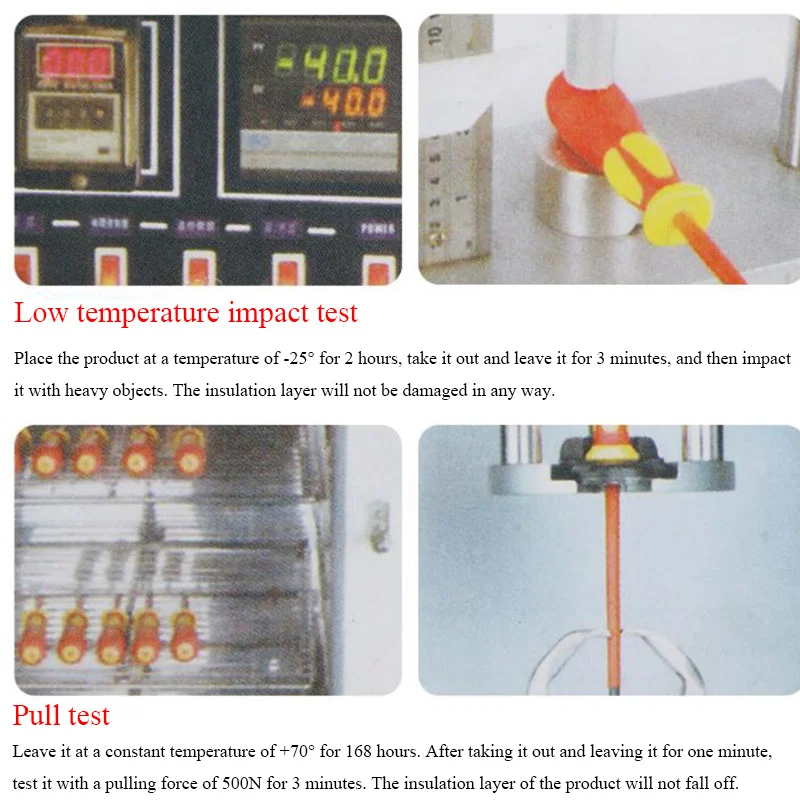 -40.0
-40.0

POWER

Low temperature impact test

Place the product at a temperature of -25° for 2 hours, take it out and leave it for 3 minutes, and then impact it with heavy objects. The insulation layer will not be damaged in any way.

Pull test

Leave it at a constant temperature of +70° for 168 hours. After taking it out and leaving it for one minute, test it with a pulling force of 500N for 3 minutes. The insulation layer of the product will not fall off.