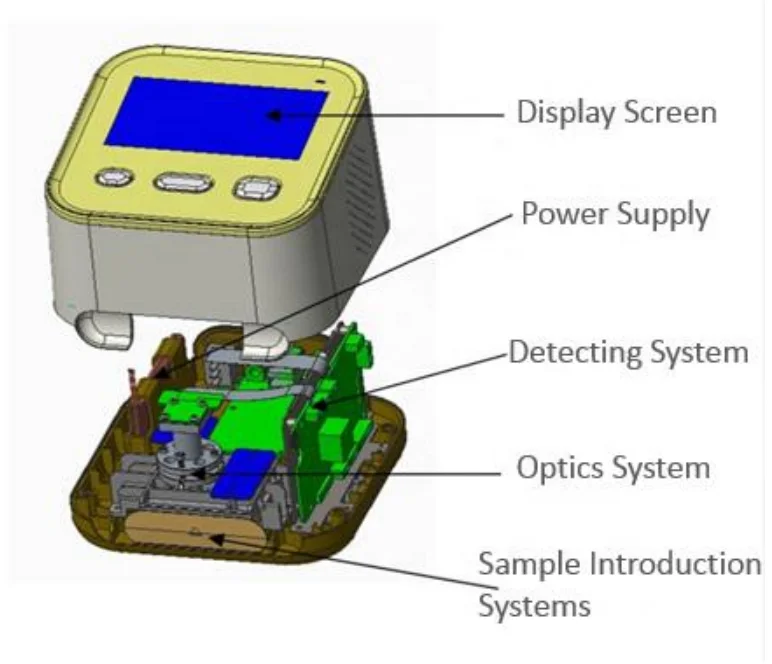 Display Screen

Power Supply

Detecting System

Optics System

Sample Introduction Systems