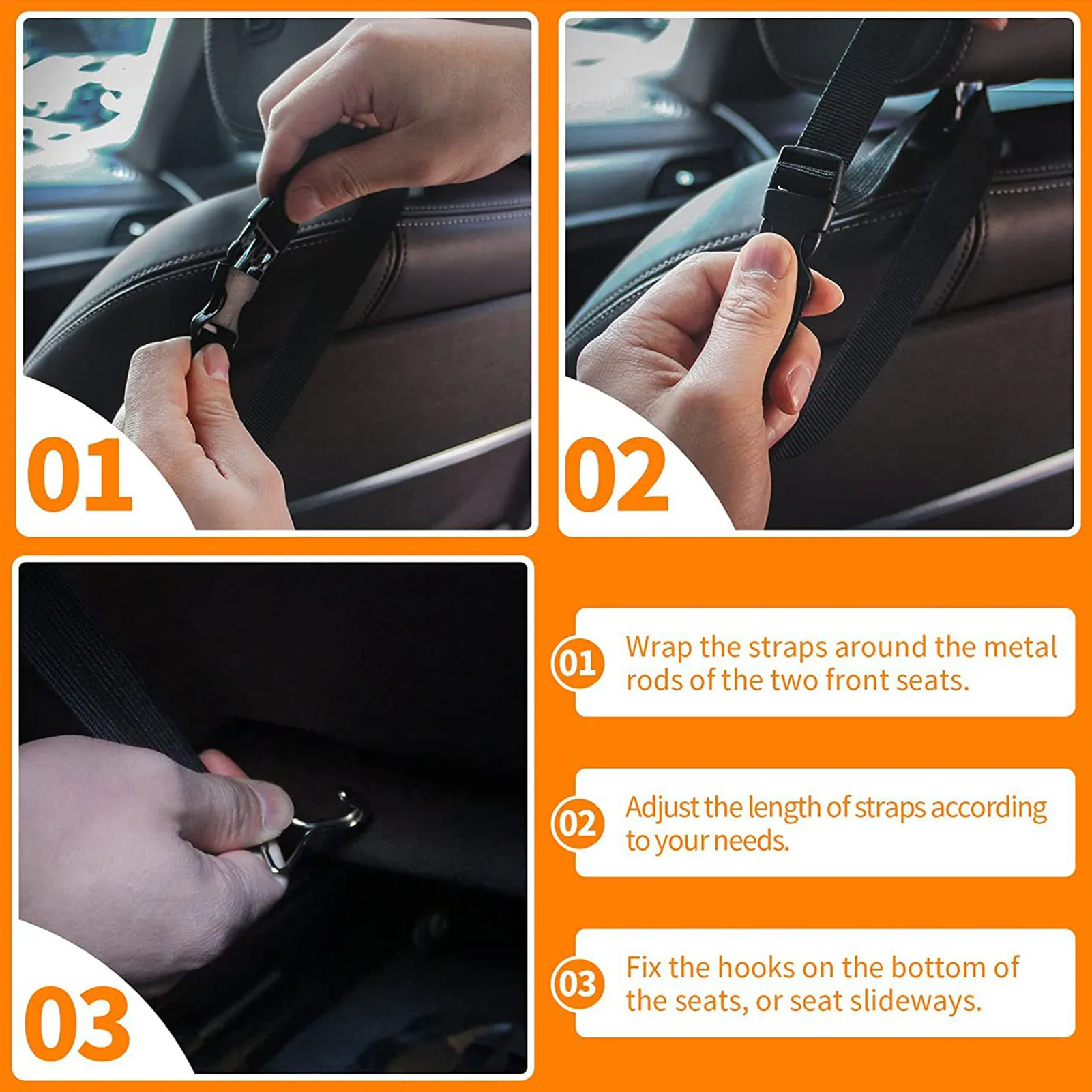 01

02

03

01 Wrap the straps around the metal rods of the two front seats.

02 Adjust the length of straps according to your needs.

03 Fix the hooks on the bottom of the seats, or seat slideways.