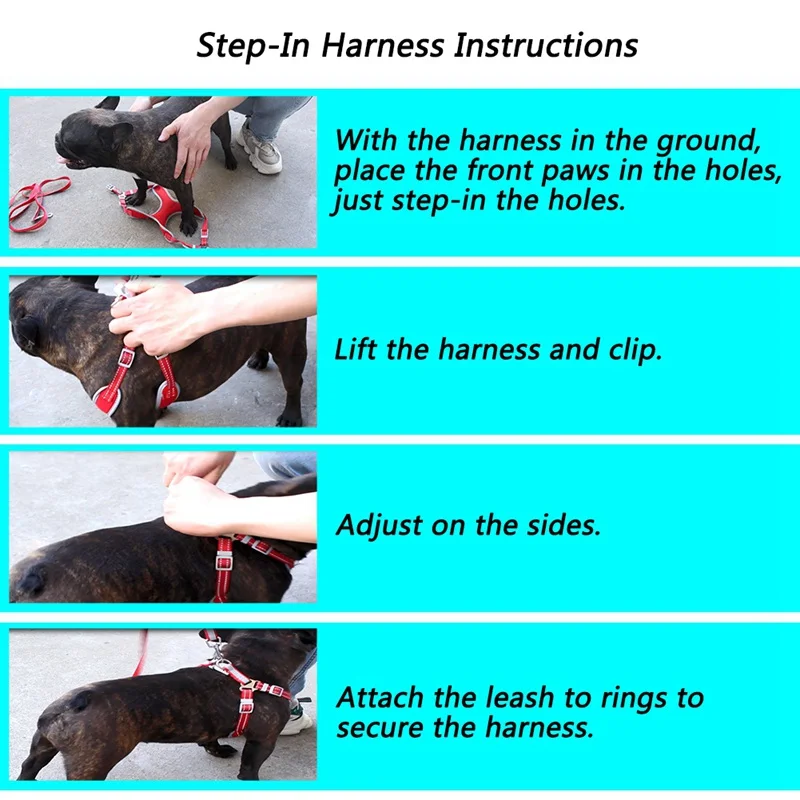 Step-In Harness Instructions

With the harness in the ground, place the front paws in the holes, just step-in the holes.

Lift the harness and clip.

Adjust on the sides.

Attach the leash to rings to secure the harness.