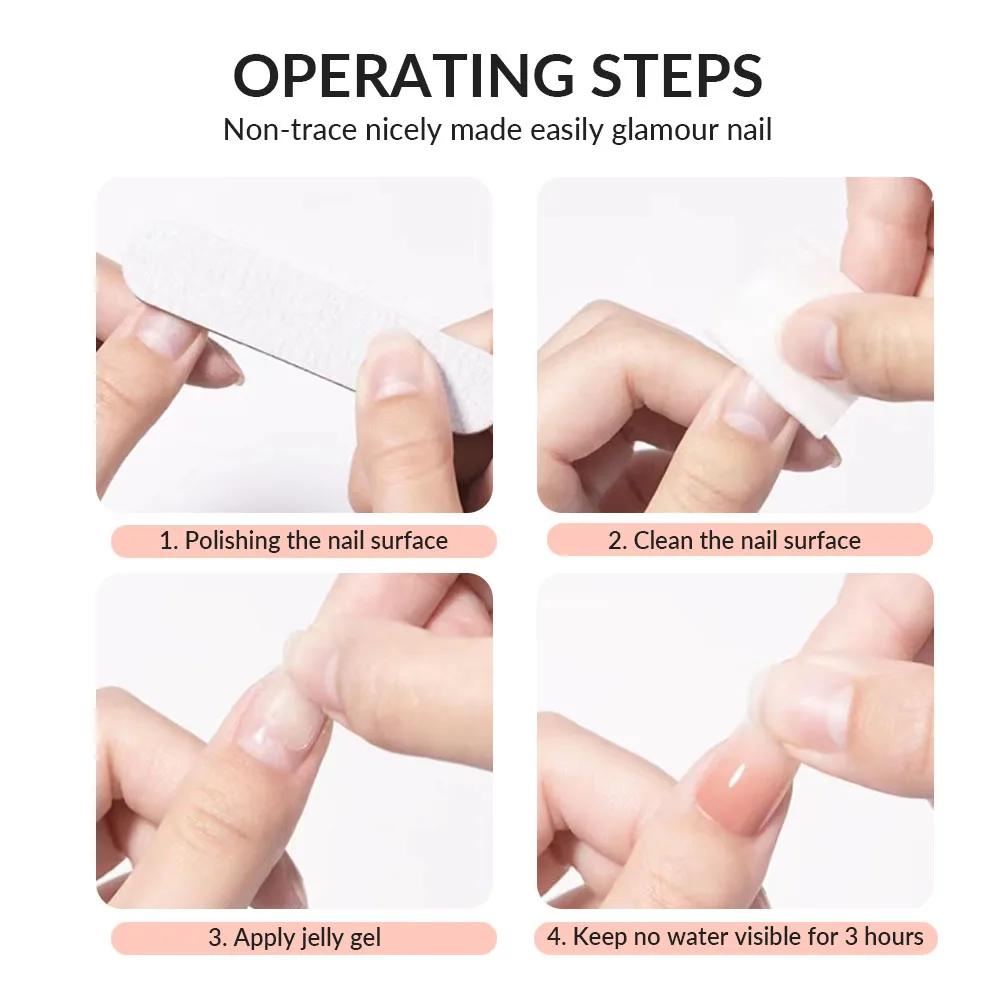 OPERATING STEPS
Non-trace nicely made easily glamour nail

1. Polishing the nail surface

2. Clean the nail surface

3. Apply jelly gel

4. Keep no water visible for 3 hours