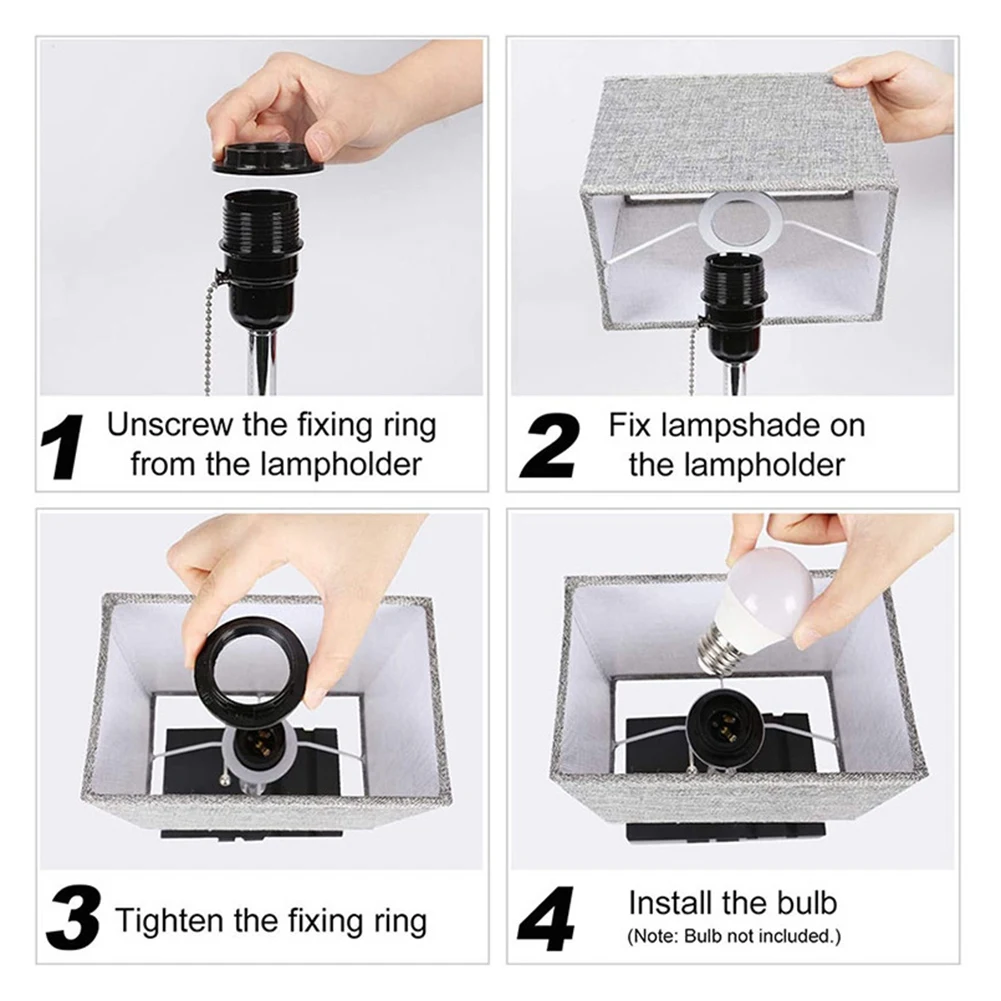 1 Unscrew the fixing ring from the lampholder

2 Fix lampshade on the lampholder

3 Tighten the fixing ring

4 Install the bulb
(Note: Bulb not included.)