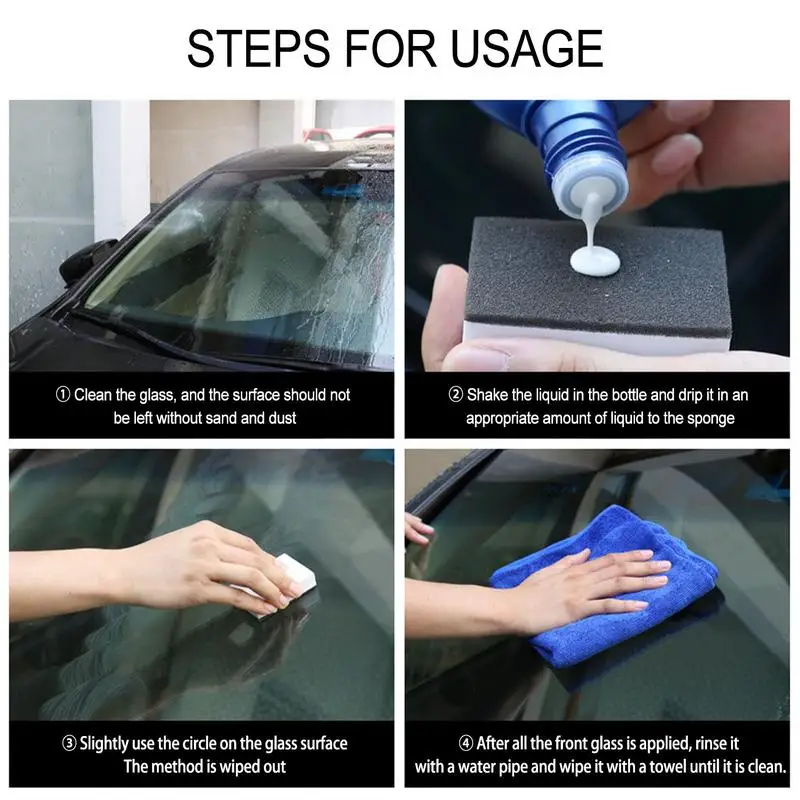 STEPS FOR USAGE

① Clean the glass, and the surface should not be left without sand and dust

② Shake the liquid in the bottle and drip it in an appropriate amount of liquid to the sponge

③ Slightly use the circle on the glass surface The method is wiped out

④ After all the front glass is applied, rinse it with a water pipe and wipe it with a towel until it is clean.