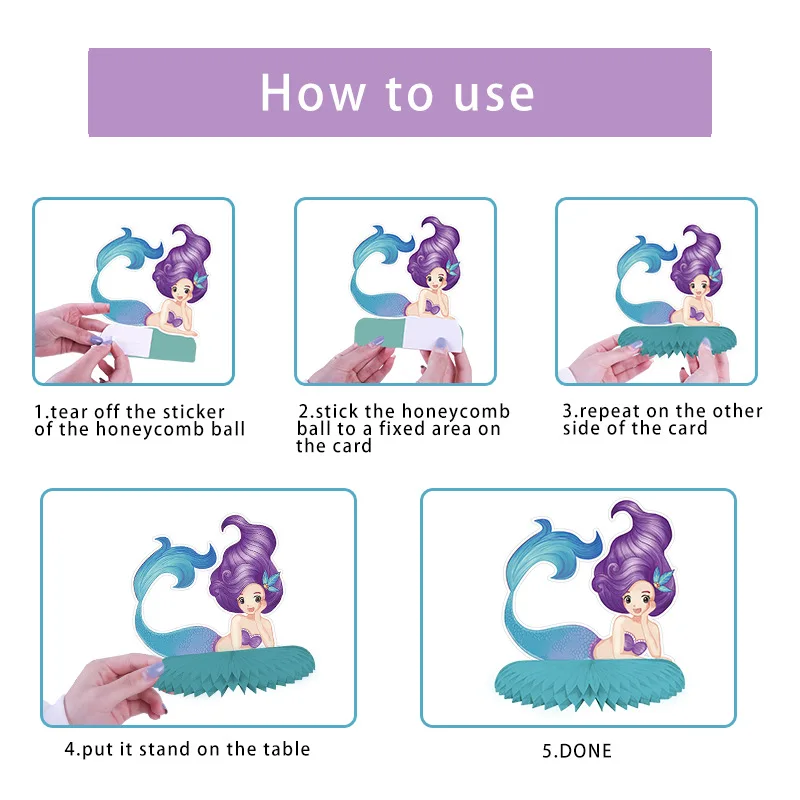 How to use

1.tear off the sticker of the honeycomb ball

2.stick the honeycomb ball to a fixed area on the card

3.repeat on the other side of the card

4.put it stand on the table

5.DONE