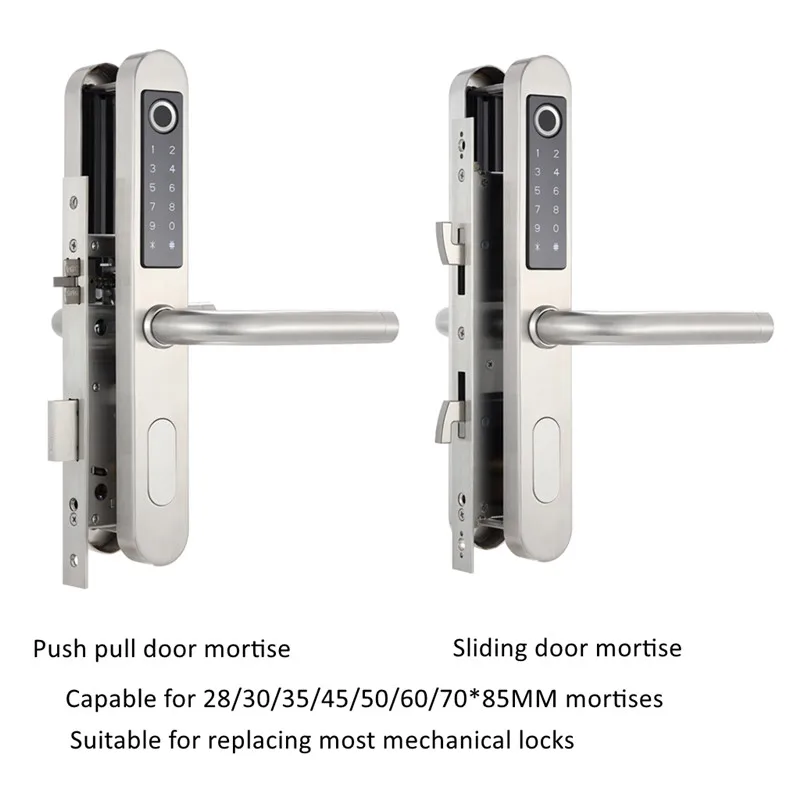 1 2
3 4
5 6
7 8
9 0
* #

1 2
3 4
5 6
7 8
9 0
* #

Push pull door mortise

Sliding door mortise

Capable for 28/30/35/45/50/60/70*85MM mortises

Suitable for replacing most mechanical locks