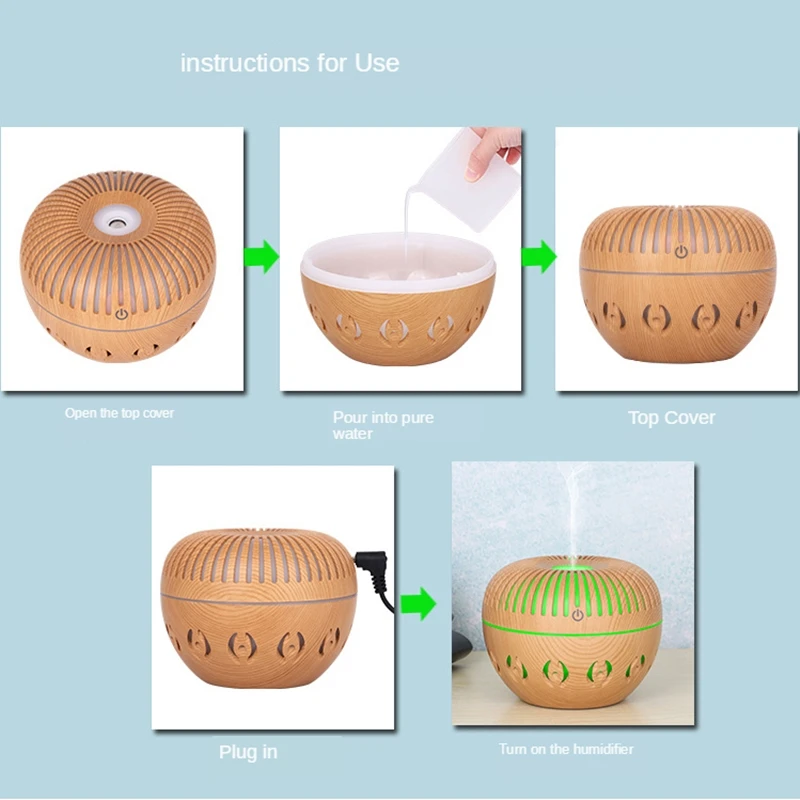 instructions for Use

Open the top cover

Pour into pure water

Top Cover

Plug in

Turn on the humidifier