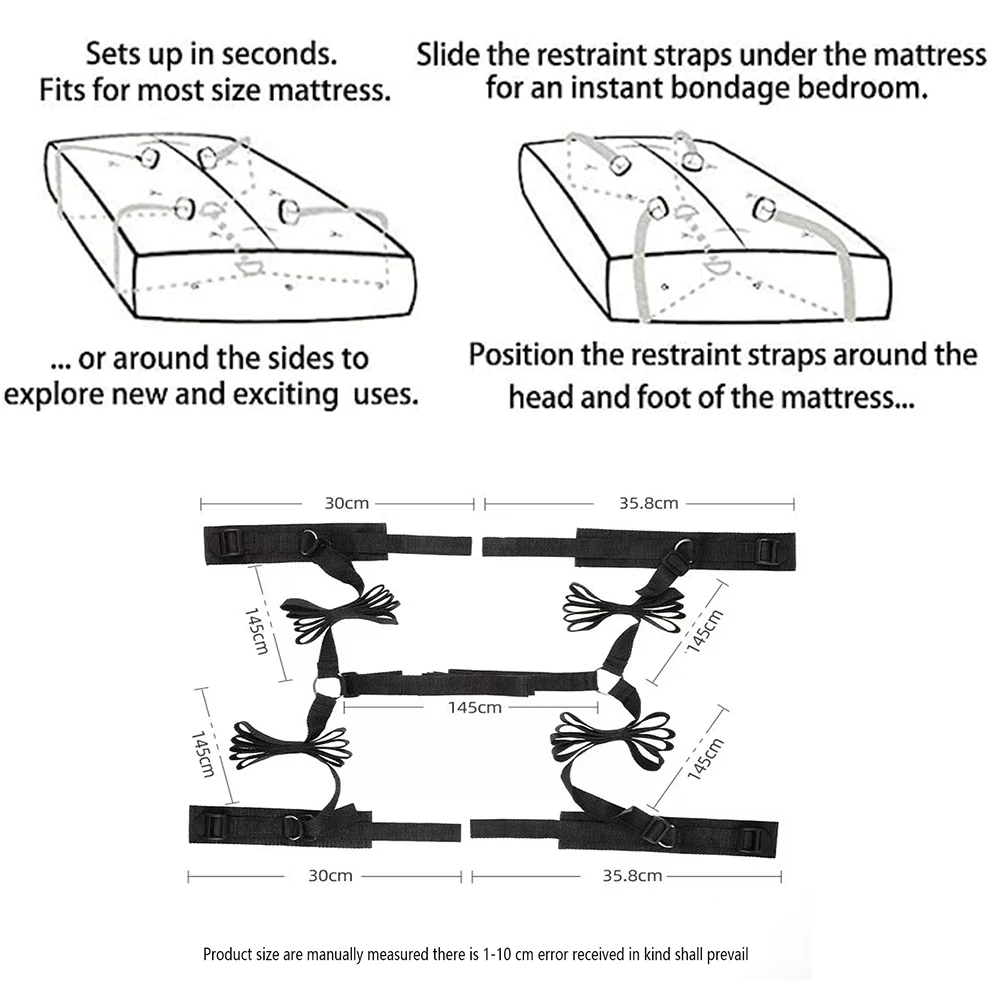 Sets up in seconds.
Fits for most size mattress.

Slide the restraint straps under the mattress for an instant bondage bedroom.

... or around the sides to explore new and exciting uses.

Position the restraint straps around the head and foot of the mattress...

30cm

35.8cm

145cm

145cm

145cm

145cm

145cm

30cm

35.8cm

Product size are manually measured there is 1-10 cm error received in kind shall prevail