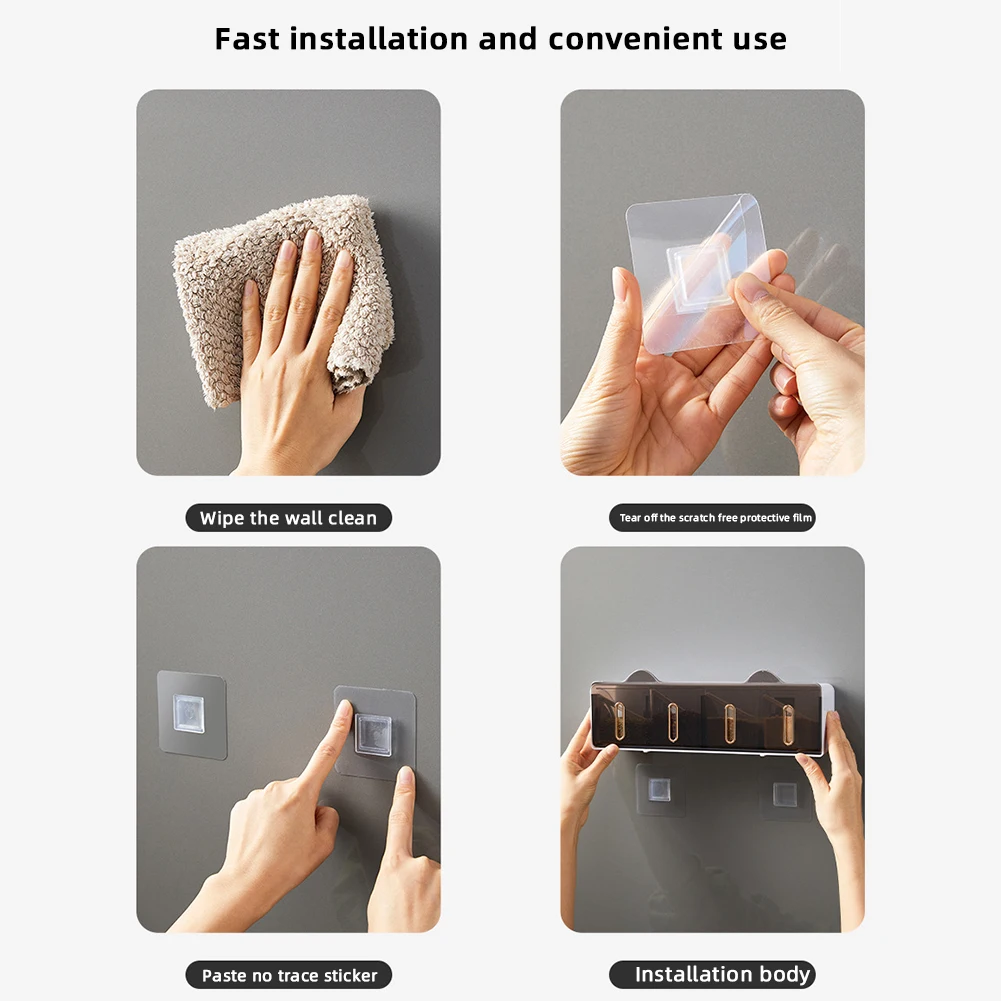 Fast installation and convenient use

Wipe the wall clean

Tear off the scratch free protective film

Paste no trace sticker

Installation body