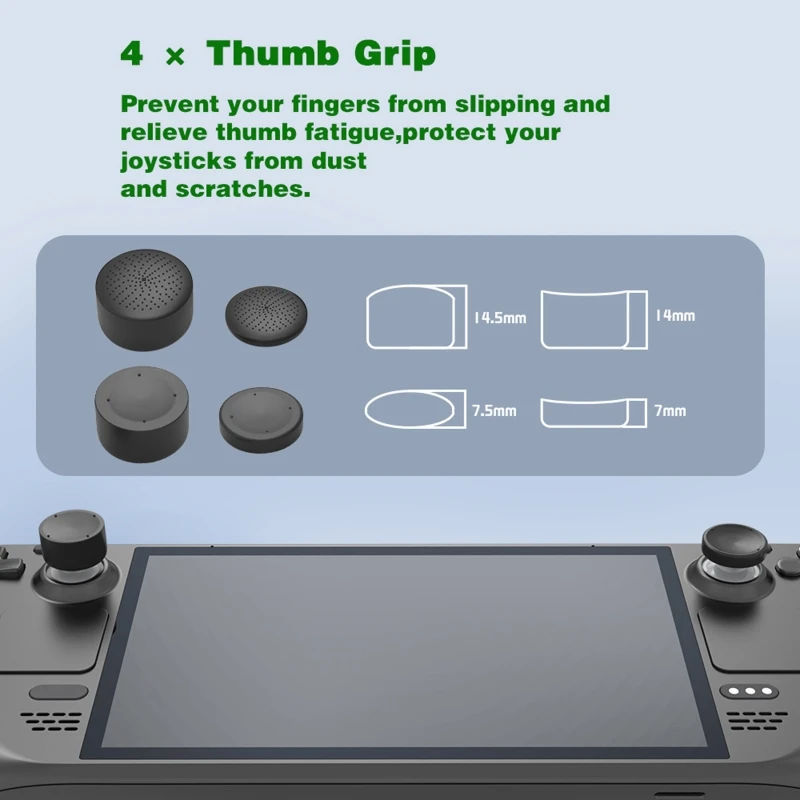 4 × Thumb Grip

Prevent your fingers from slipping and relieve thumb fatigue,protect your joysticks from dust and scratches.

14.5mm

14mm

7.5mm

7mm