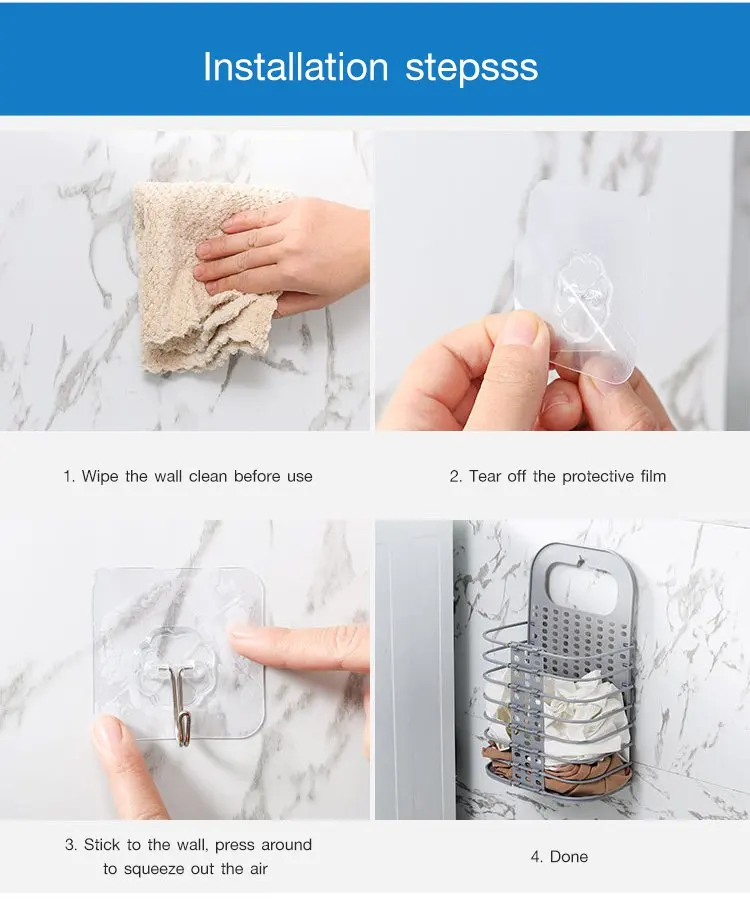 Installation stepsss

1. Wipe the wall clean before use

2. Tear off the protective film

3. Stick to the wall, press around to squeeze out the air

4. Done