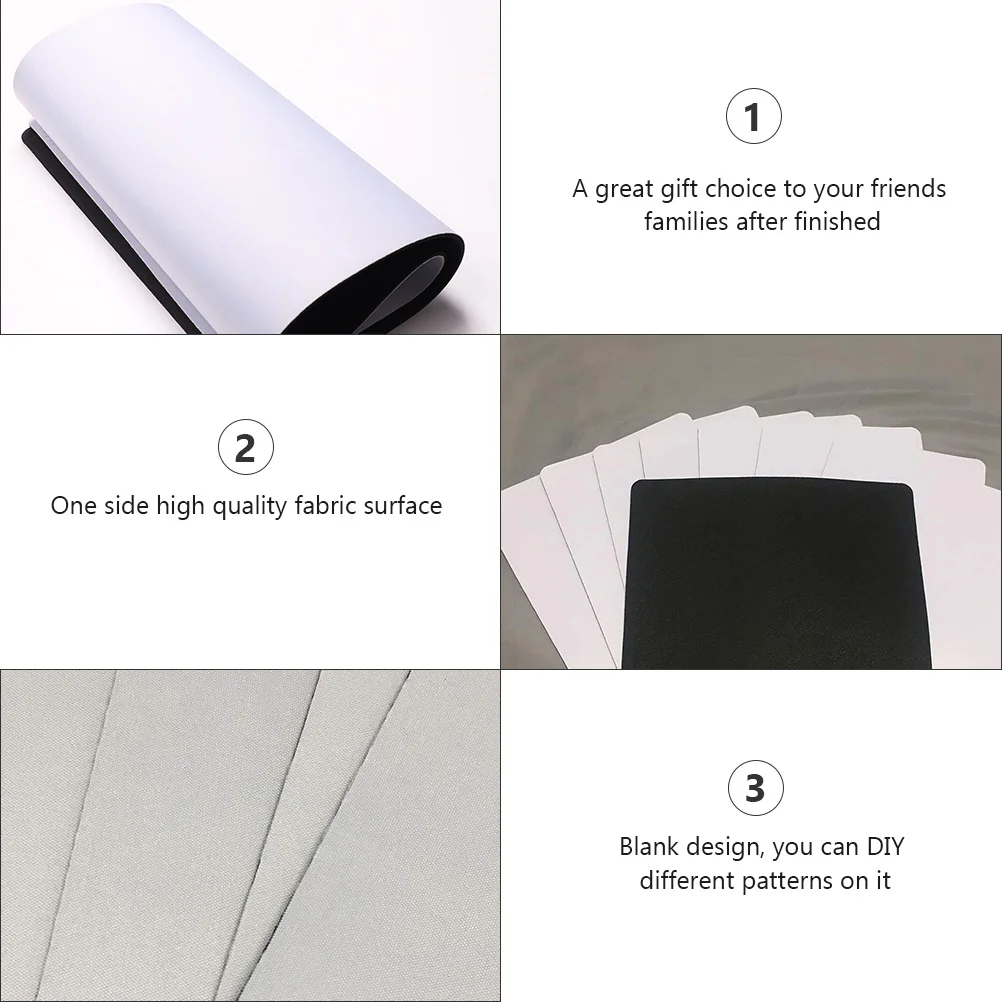 1

A great gift choice to your friends families after finished

2

One side high quality fabric surface

3

Blank design, you can DIY different patterns on it