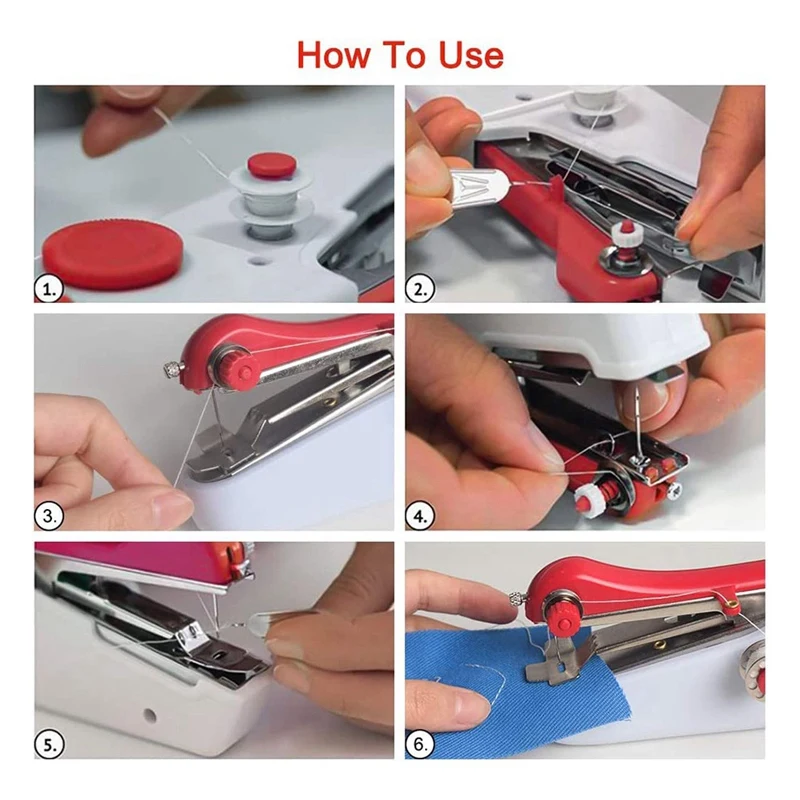 How To Use

1.

2.

3.

4.

5.

6.