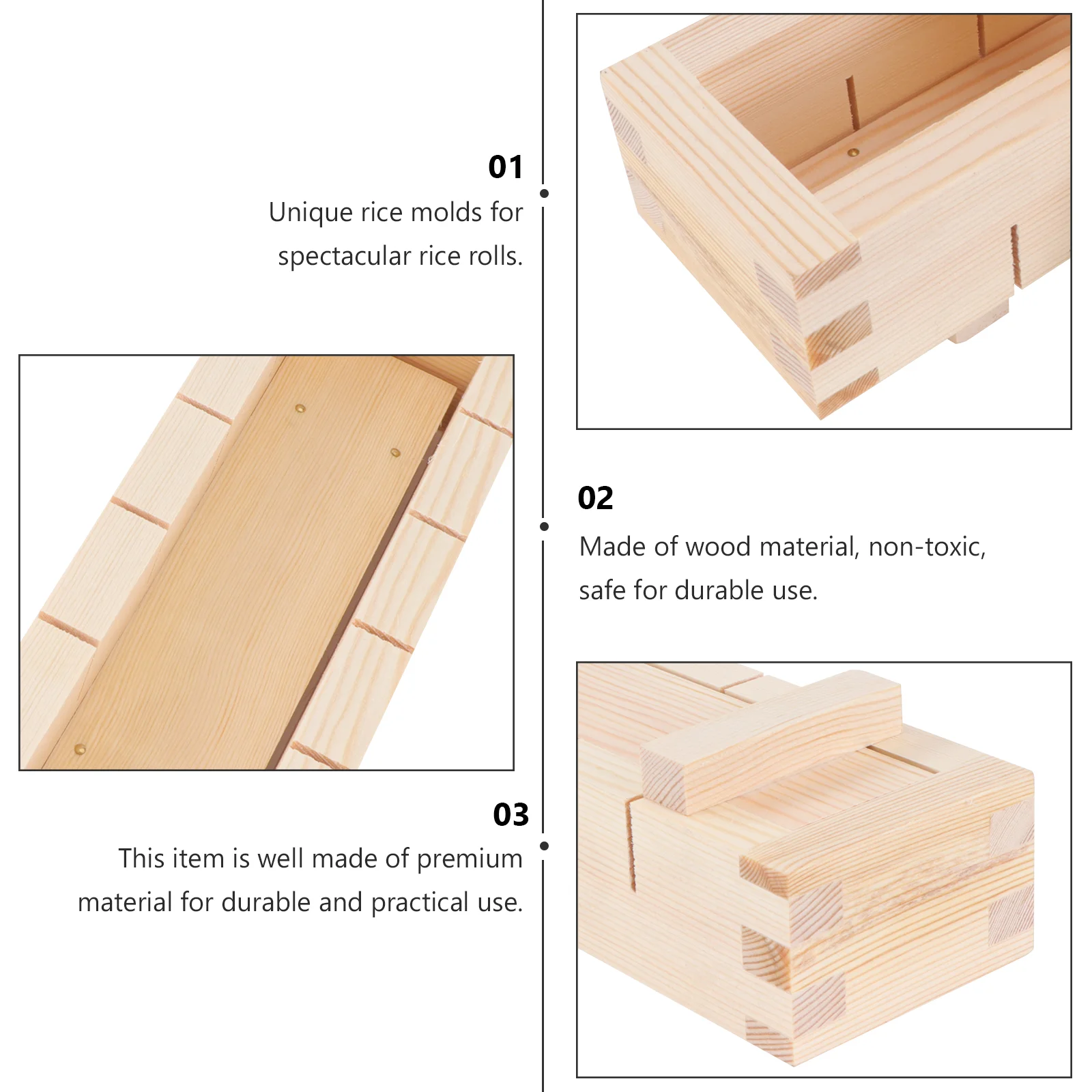 01
Unique rice molds for spectacular rice rolls.

02
Made of wood material, non-toxic, safe for durable use.

03
This item is well made of premium material for durable and practical use.