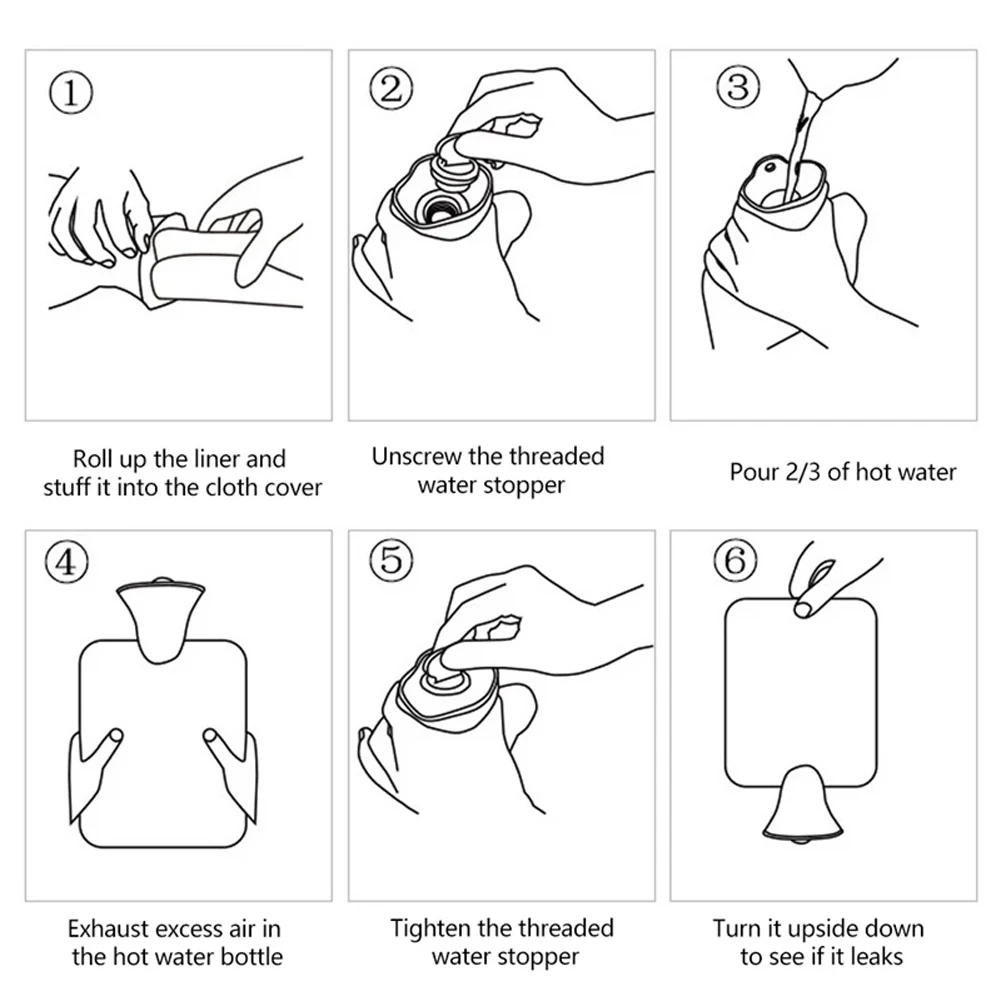 ①

Roll up the liner and stuff it into the cloth cover

②

Unscrew the threaded water stopper

③

Pour 2/3 of hot water

④

Exhaust excess air in the hot water bottle

⑤

Tighten the threaded water stopper

⑥

Turn it upside down to see if it leaks