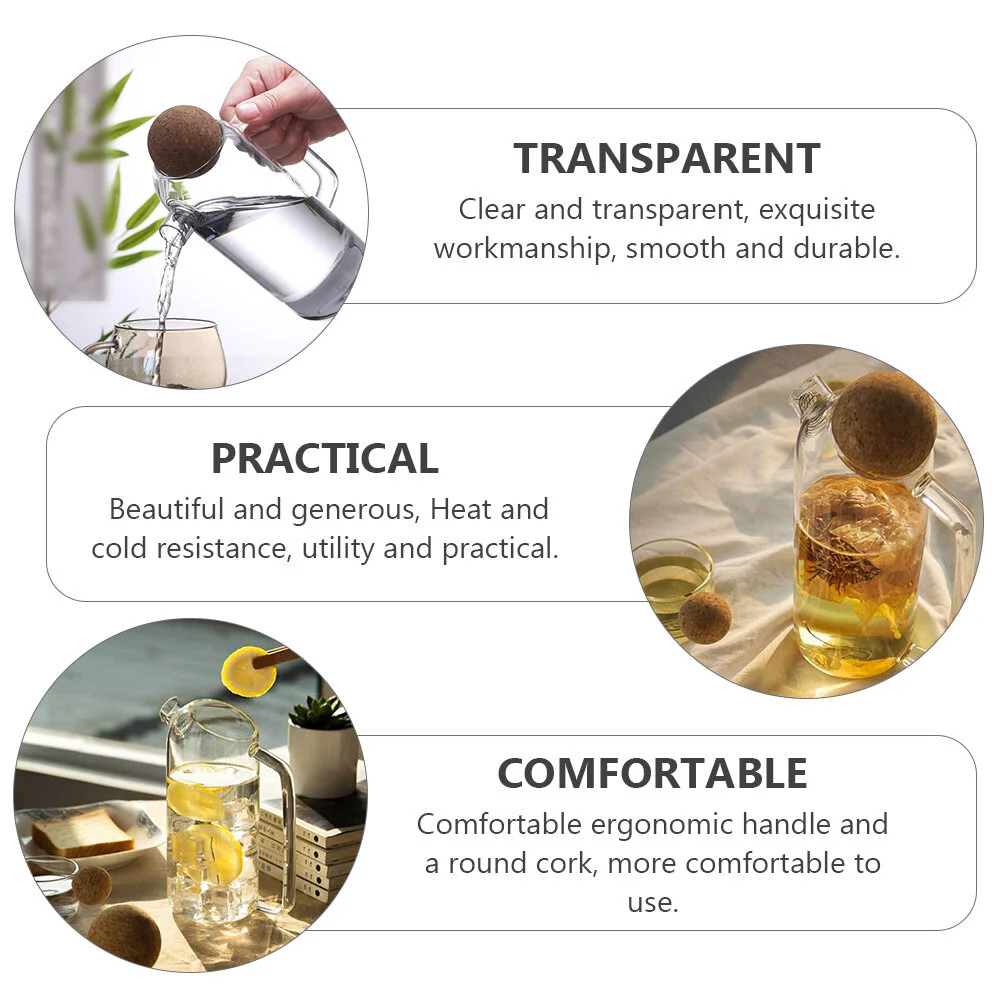 TRANSPARENT
Clear and transparent, exquisite workmanship, smooth and durable.

PRACTICAL
Beautiful and generous, Heat and cold resistance, utility and practical.

COMFORTABLE
Comfortable ergonomic handle and a round cork, more comfortable to use.