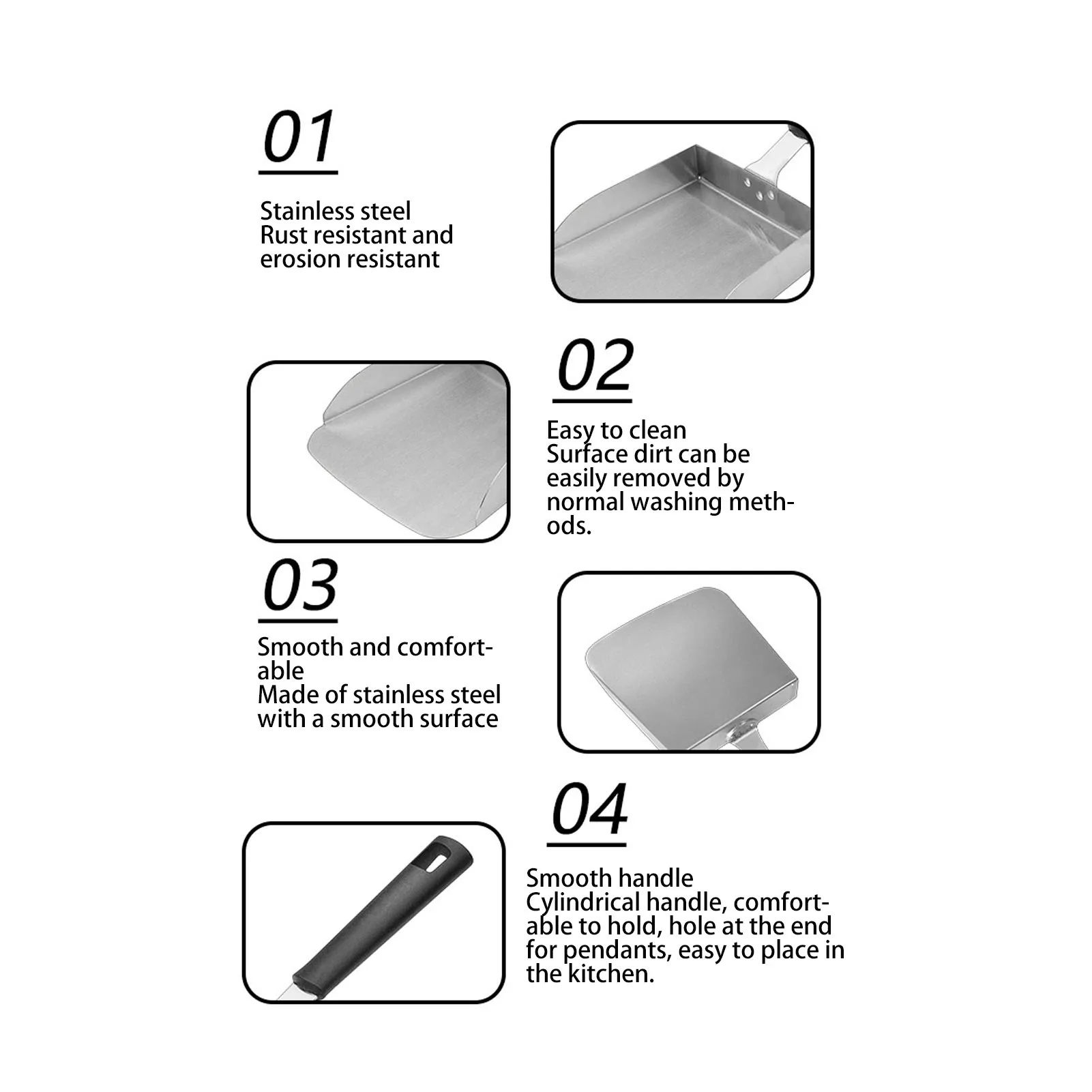 01

Stainless steel
Rust resistant and erosion resistant

02

Easy to clean
Surface dirt can be easily removed by normal washing methods.

03

Smooth and comfortable
Made of stainless steel with a smooth surface

04

Smooth handle
Cylindrical handle, comfortable to hold, hole at the end for pendants, easy to place in the kitchen.