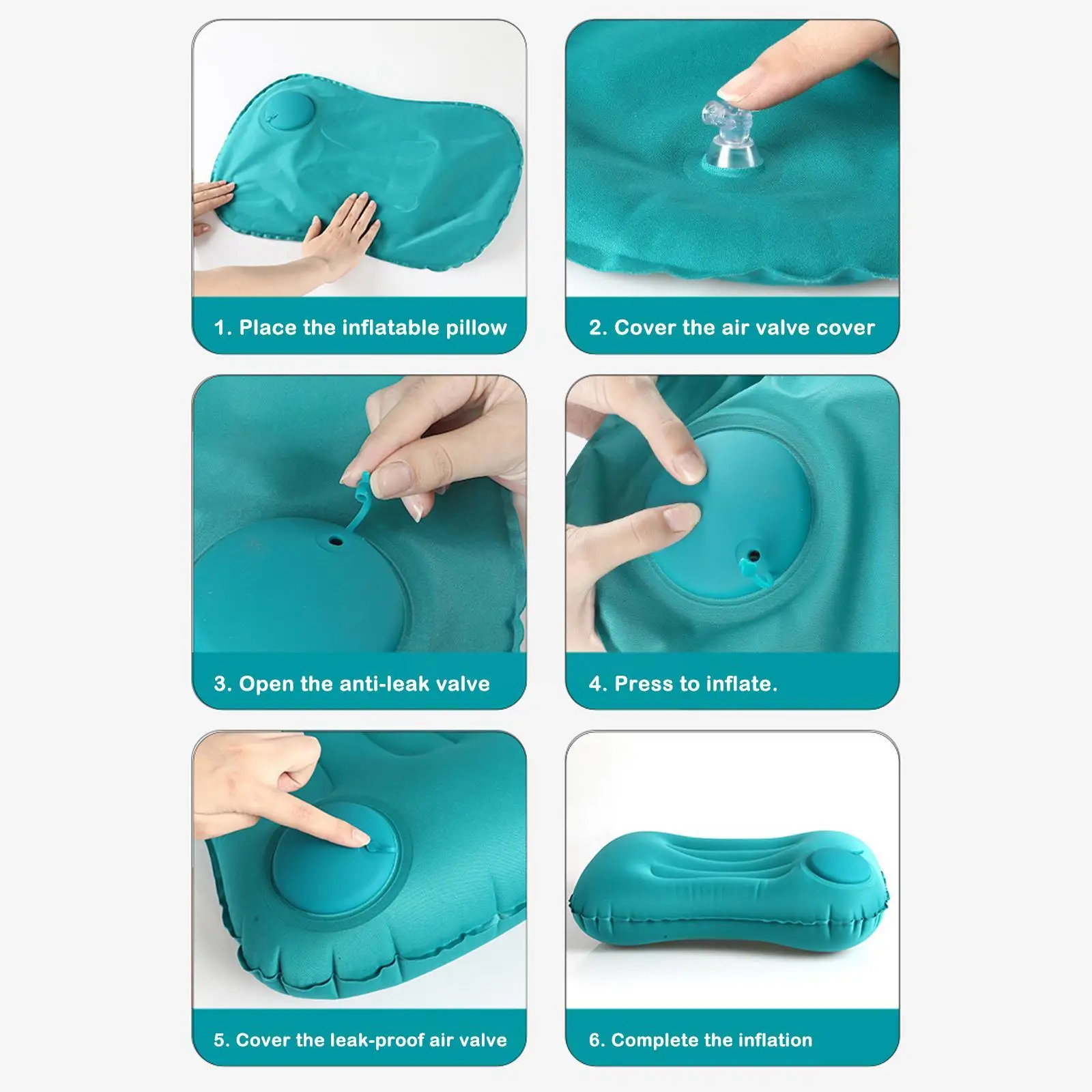 1. Place the inflatable pillow

2. Cover the air valve cover

3. Open the anti-leak valve

4. Press to inflate.

5. Cover the leak-proof air valve

6. Complete the inflation